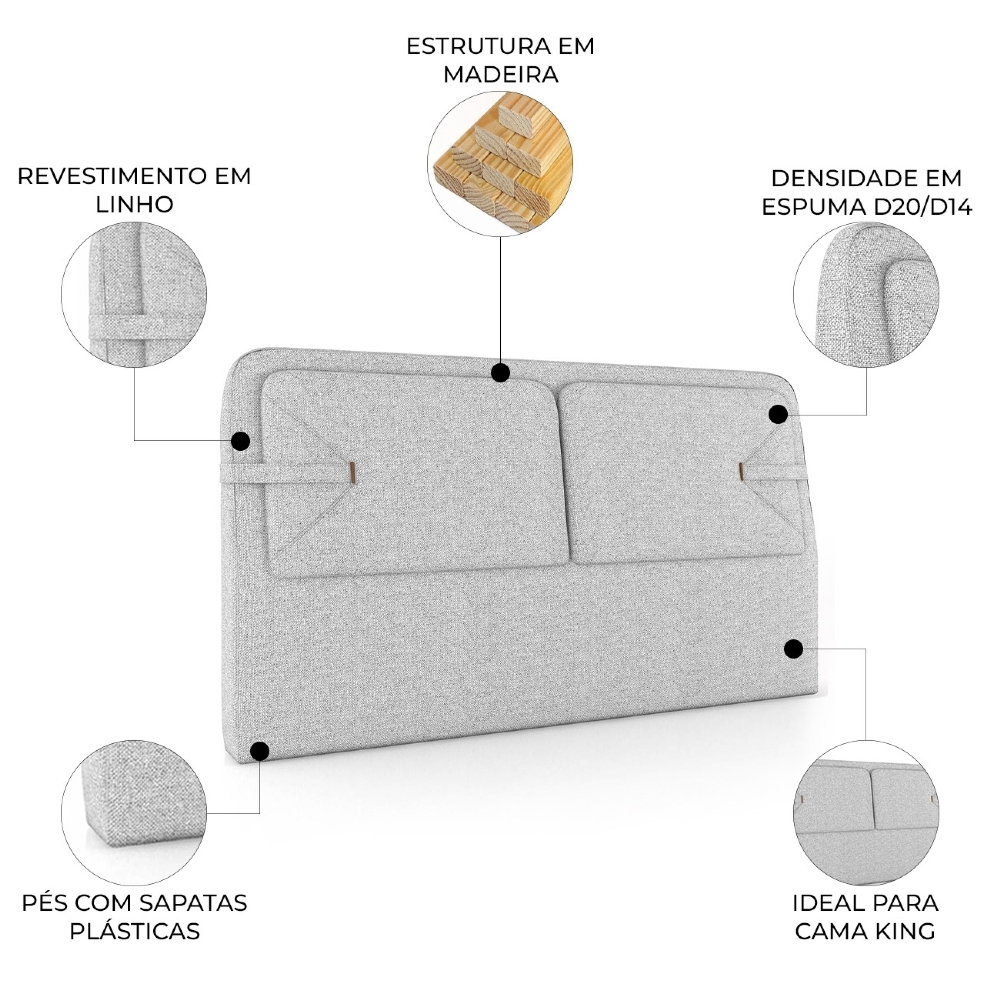 ESTRUTURA EM MADEIRA

REVESTIMENTO EM LINHO

DENSIDADE EM ESPUMA D20/D14

PÉS COM SAPATAS PLÁSTICAS

IDEAL PARA CAMA KING