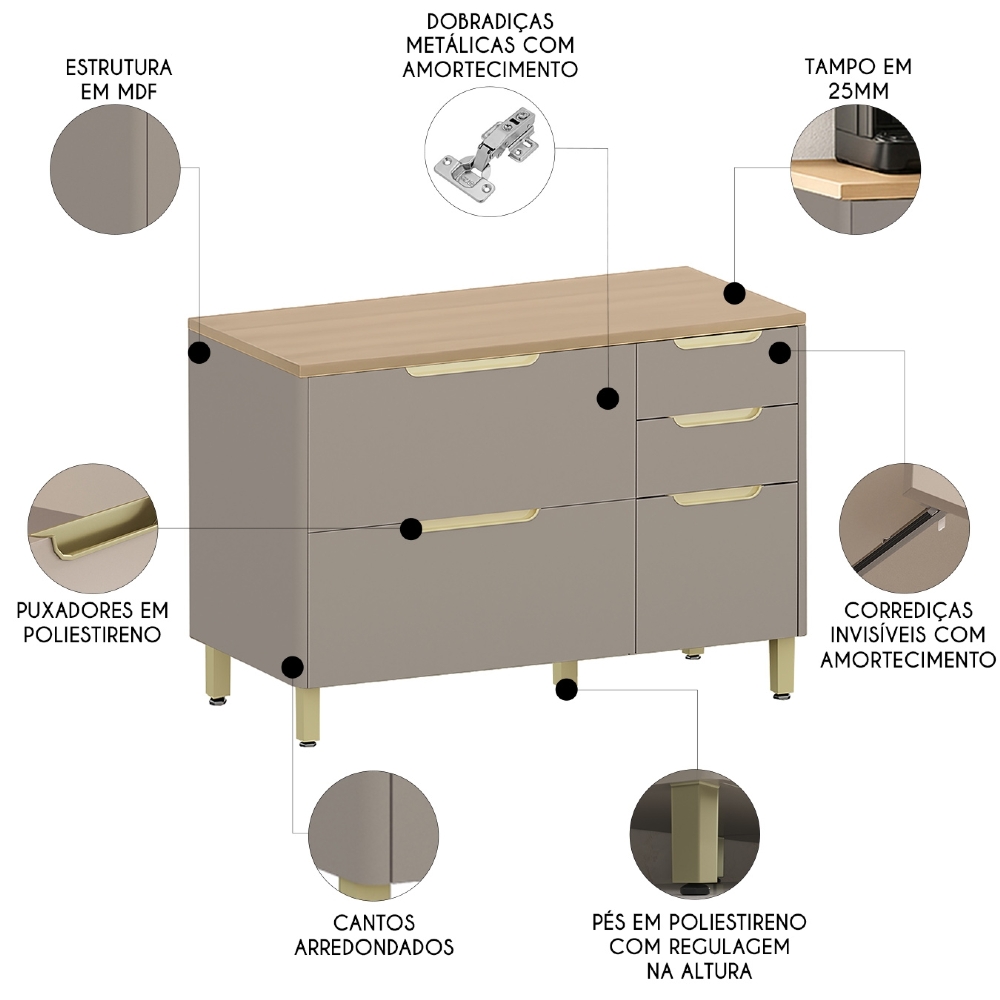 ESTRUTURA EM MDF

DOBRADIÇAS METÁLICAS COM AMORTECIMENTO

TAMPO EM 25MM

PUXADORES EM POLIESTIRENO

CORREDIÇAS INVISÍVEIS COM AMORTECIMENTO

CANTOS ARREDONDADOS

PÉS EM POLIESTIRENO COM REGULAGEM NA ALTURA