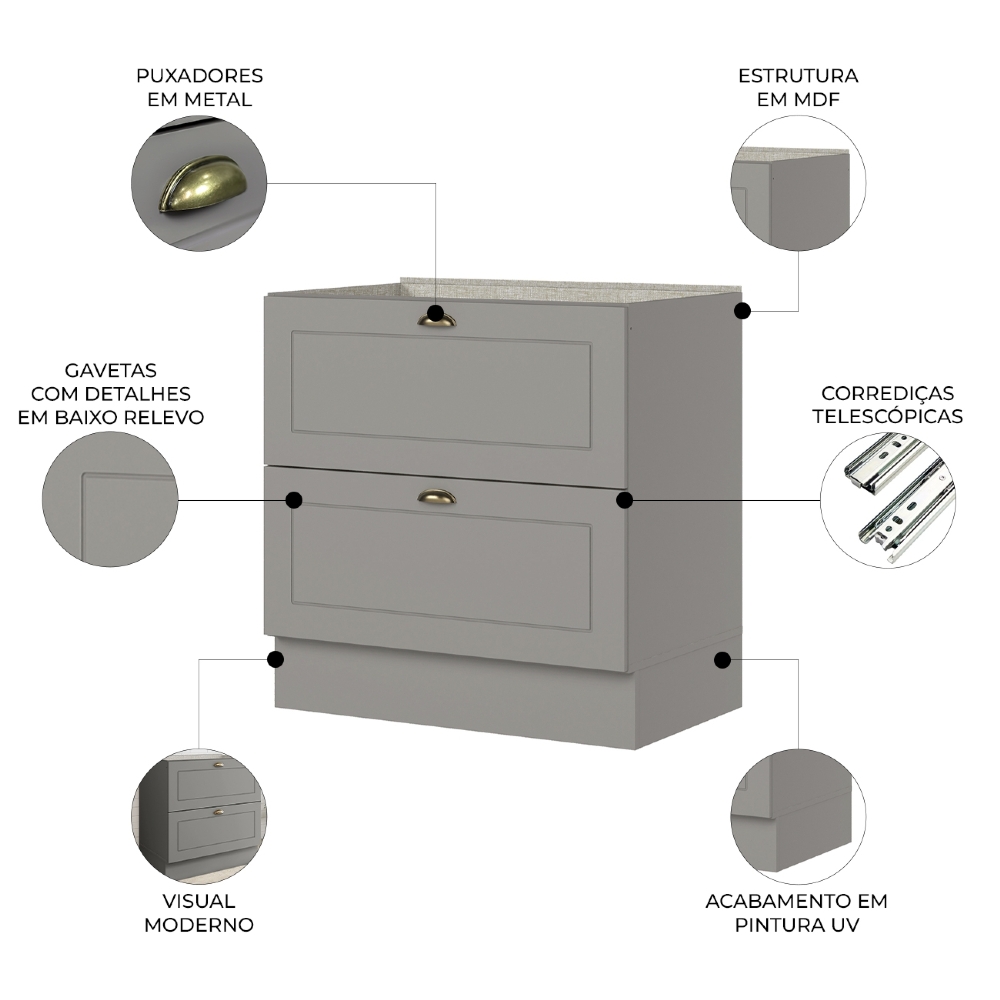 PUXADORES EM METAL

ESTRUTURA EM MDF

GAVETAS COM DETALHES EM BAIXO RELEVO

CORREDIÇAS TELESCÓPICAS

VISUAL MODERNO

ACABAMENTO EM PINTURA UV