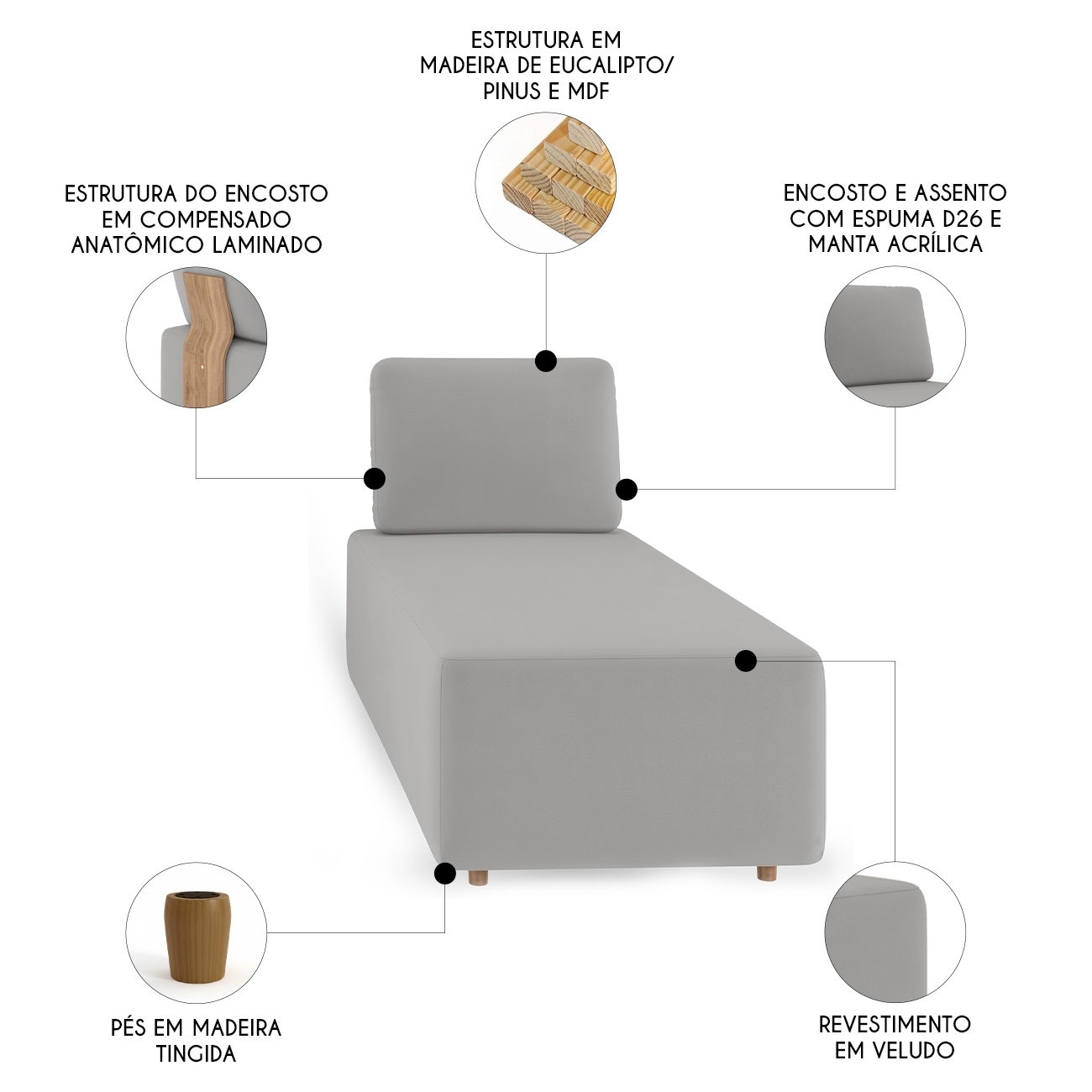 ESTRUTURA EM MADEIRA DE EUCALIPTO/ PINUS E MDF

ESTRUTURA DO ENCOSTO EM COMPENSADO ANATÔMICO LAMINADO

ENCOSTO E ASSENTO COM ESPUMA D26 E MANTA ACRÍLICA

PÉS EM MADEIRA TINGIDA

REVESTIMENTO EM VELUDO