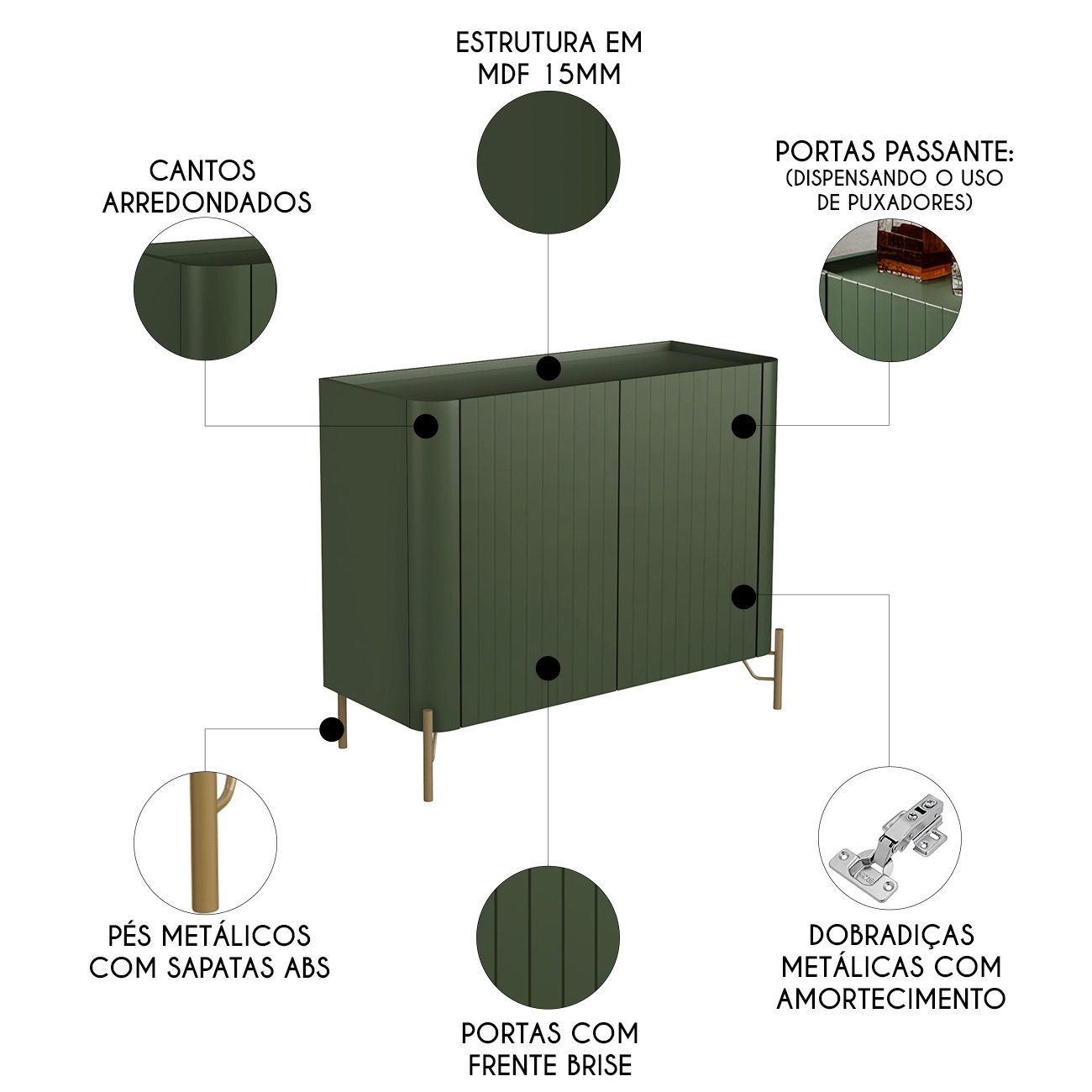 ESTRUTURA EM MDF 15MM

CANTOS ARREDONDADOS

PORTAS PASSANTE: (DISPENSANDO O USO DE PUXADORES)

PÉS METÁLICOS COM SAPATAS ABS

PORTAS COM FRENTE BRISE

DOBRADIÇAS METÁLICAS COM AMORTECIMENTO