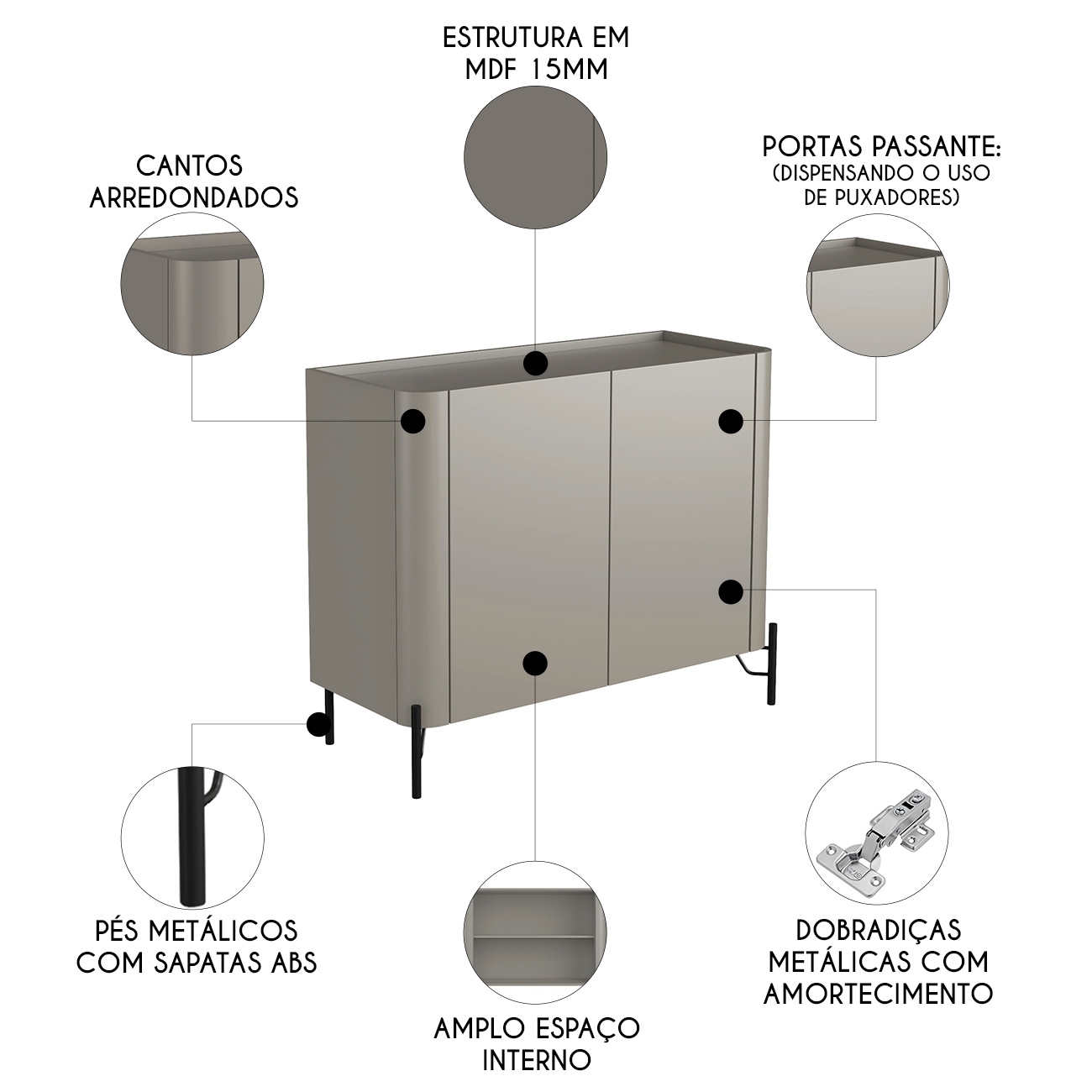 ESTRUTURA EM MDF 15MM

CANTOS ARREDONDADOS

PORTAS PASSANTE:
(DISPENSANDO O USO DE PUXADORES)

PÉS METÁLICOS COM SAPATAS ABS

AMPLO ESPAÇO INTERNO

DOBRADIÇAS METÁLICAS COM AMORTECIMENTO