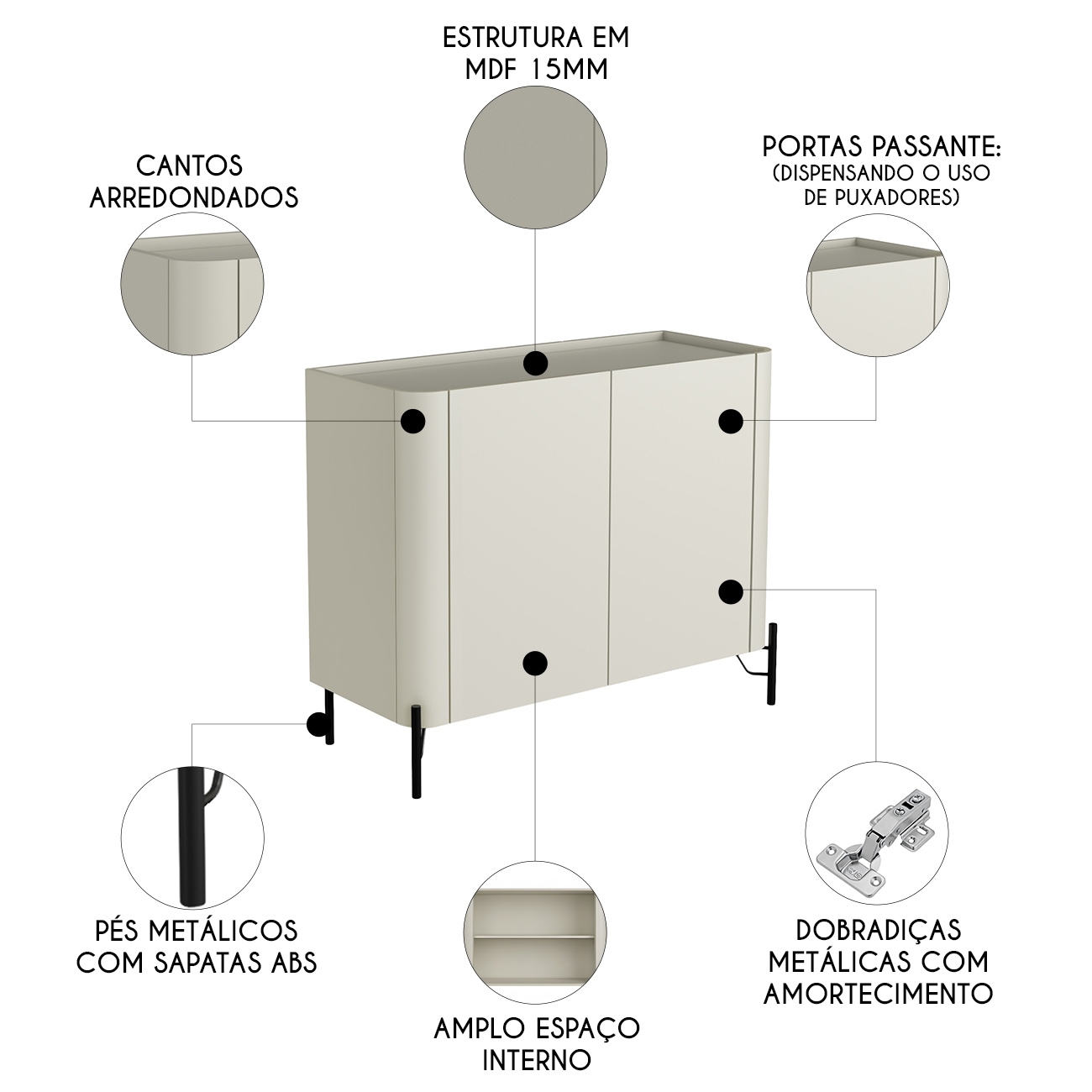 ESTRUTURA EM MDF 15MM

CANTOS ARREDONDADOS

PORTAS PASSANTE:
(DISPENSANDO O USO DE PUXADORES)

PÉS METÁLICOS COM SAPATAS ABS

AMPLO ESPAÇO INTERNO

DOBRADIÇAS METÁLICAS COM AMORTECIMENTO