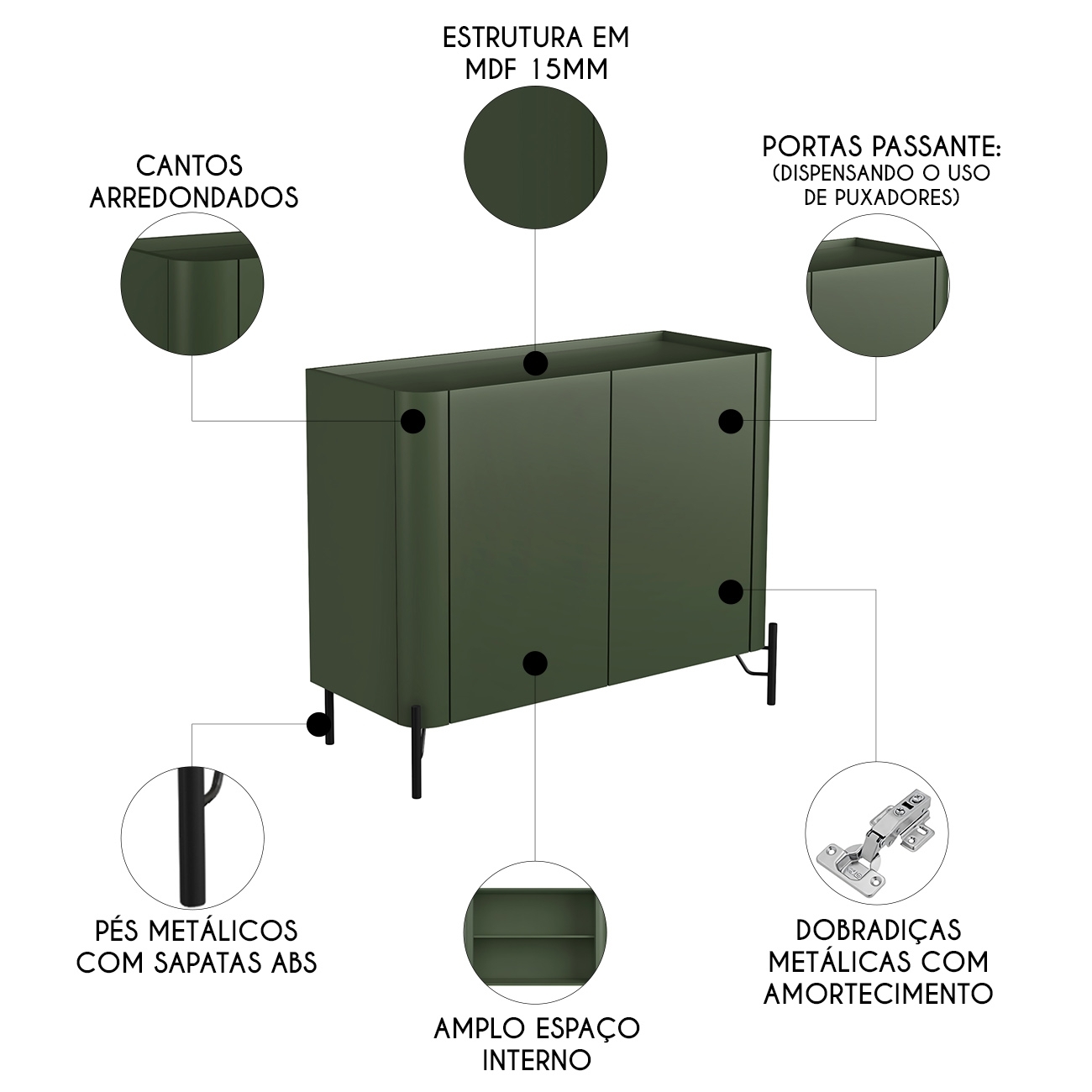 ESTRUTURA EM MDF 15MM

CANTOS ARREDONDADOS

PORTAS PASSANTE:
(DISPENSANDO O USO DE PUXADORES)

PÉS METÁLICOS COM SAPATAS ABS

AMPLO ESPAÇO INTERNO

DOBRADIÇAS METÁLICAS COM AMORTECIMENTO