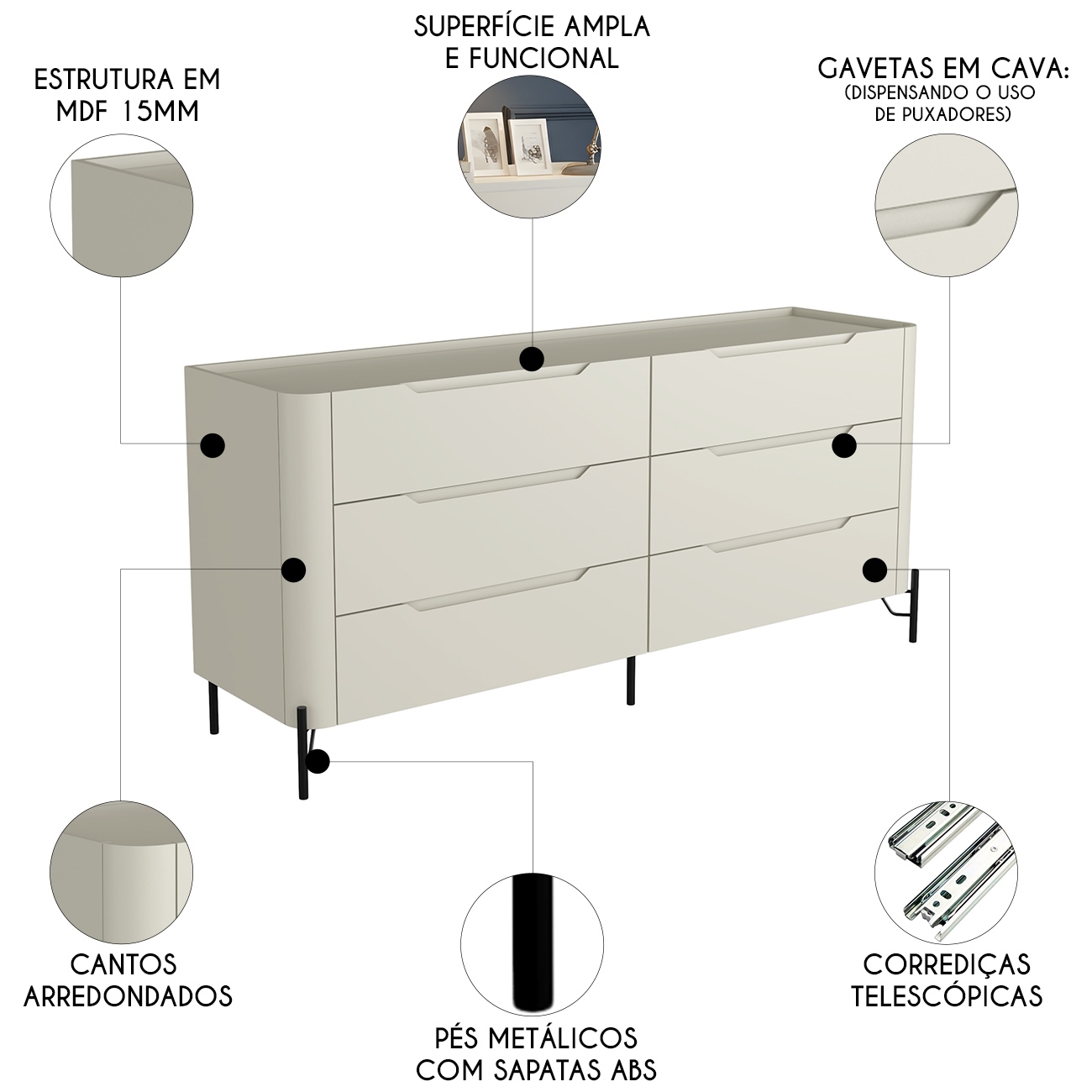 ESTRUTURA EM MDF 15MM

SUPERFÍCIE AMPLA E FUNCIONAL

GAVETAS EM CAVA:
(DISPENSANDO O USO DE PUXADORES)

CANTOS ARREDONDADOS

PÉS METÁLICOS COM SAPATAS ABS

CORREDIÇAS TELESCÓPICAS