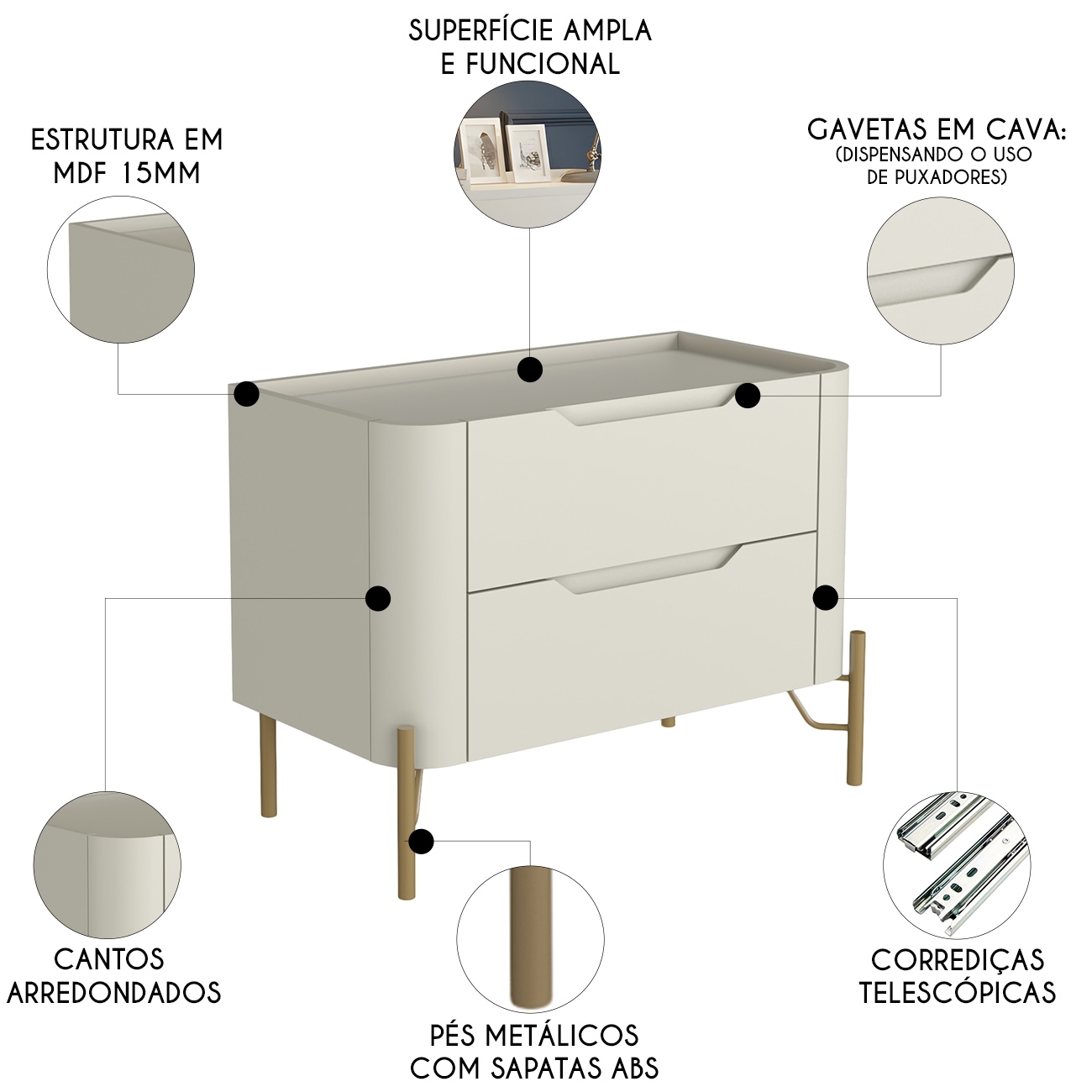 SUPERFÍCIE AMPLA
E FUNCIONAL

ESTRUTURA EM
MDF 15MM

GAVETAS EM CAVA:
(DISPENSANDO O USO
DE PUXADORES)

CANTOS
ARREDONDADOS

PÉS METÁLICOS
COM SAPATAS ABS

CORREDIÇAS
TELESCÓPICAS