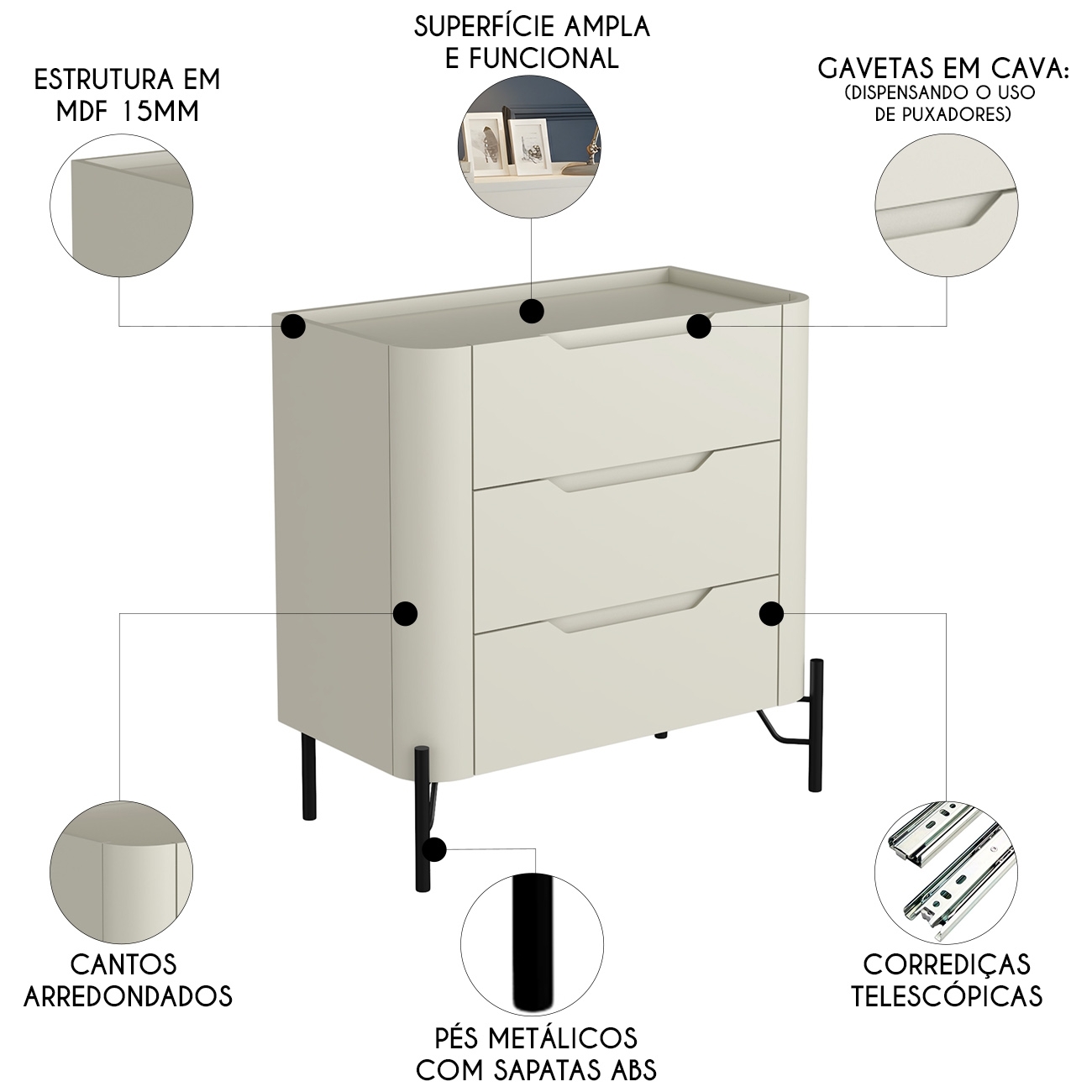 ESTRUTURA EM MDF 15MM

SUPERFÍCIE AMPLA E FUNCIONAL

GAVETAS EM CAVA:
(DISPENSANDO O USO DE PUXADORES)

CANTOS ARREDONDADOS

PÉS METÁLICOS COM SAPATAS ABS

CORREDIÇAS TELESCÓPICAS