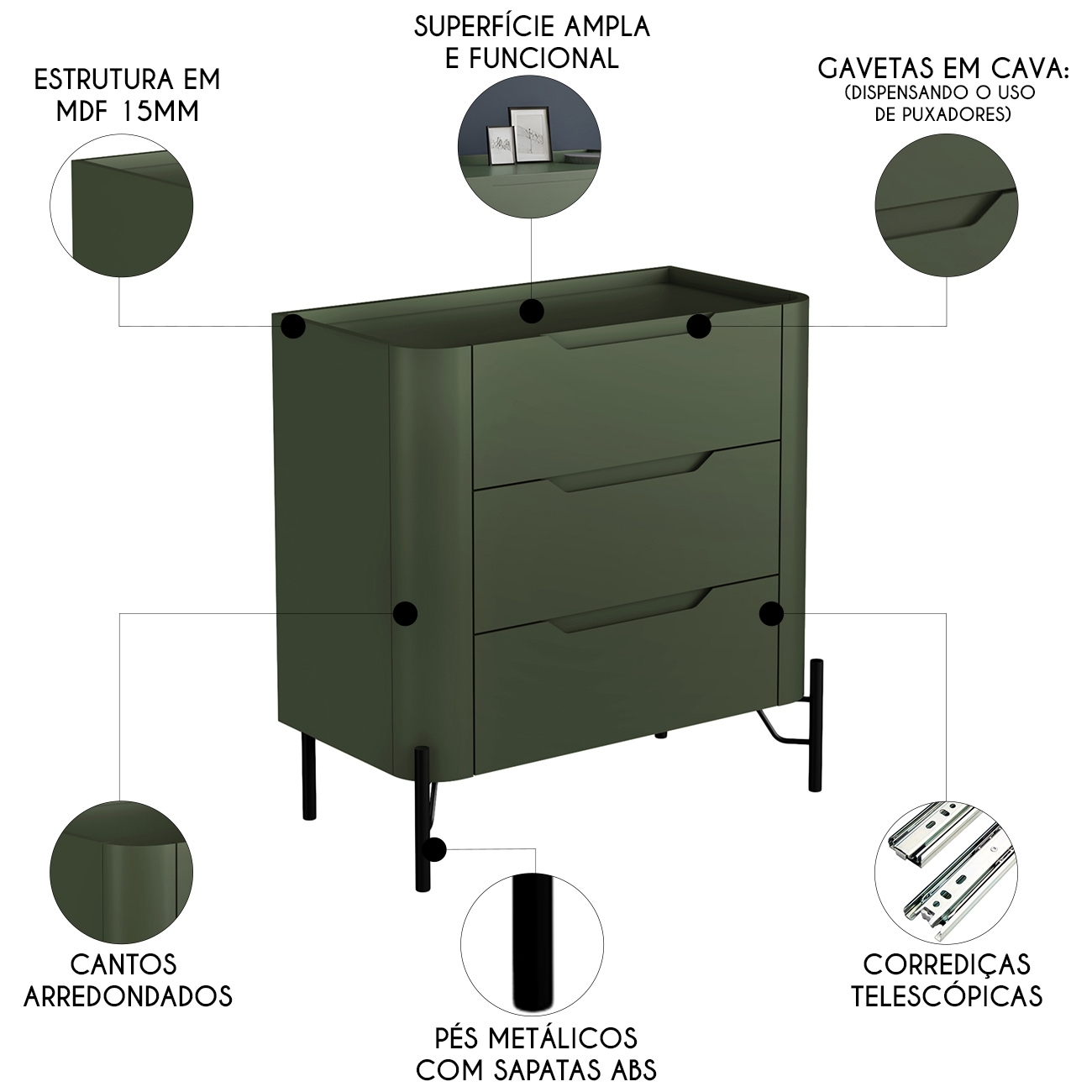 ESTRUTURA EM MDF 15MM

SUPERFÍCIE AMPLA E FUNCIONAL

GAVETAS EM CAVA: (DISPENSANDO O USO DE PUXADORES)

CANTOS ARREDONDADOS

PÉS METÁLICOS COM SAPATAS ABS

CORREDIÇAS TELESCÓPICAS