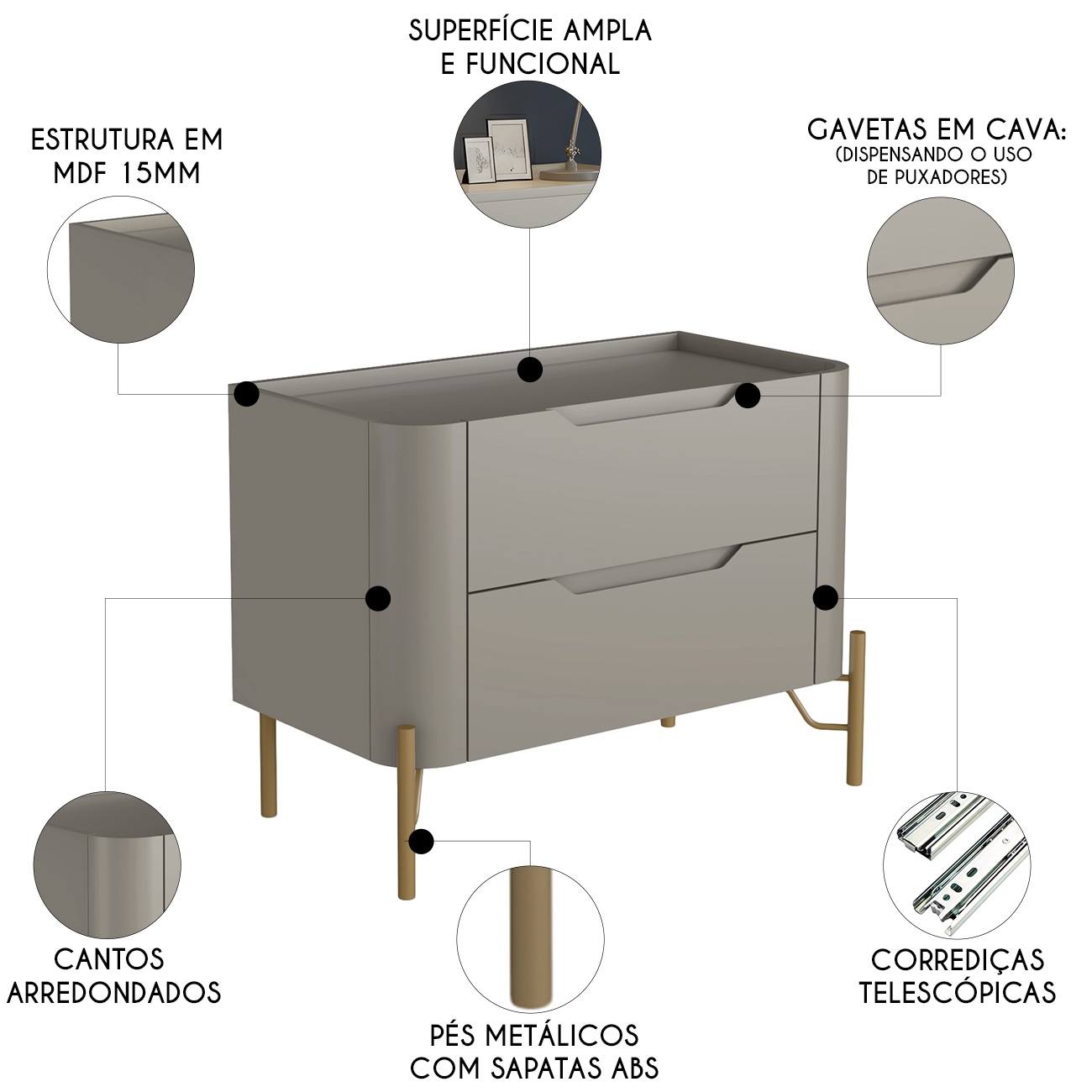 SUPERFÍCIE AMPLA
E FUNCIONAL

ESTRUTURA EM
MDF 15MM

GAVETAS EM CAVA:
(DISPENSANDO O USO
DE PUXADORES)

CANTOS
ARREDONDADOS

PÉS METÁLICOS
COM SAPATAS ABS

CORREDIÇAS
TELESCÓPICAS