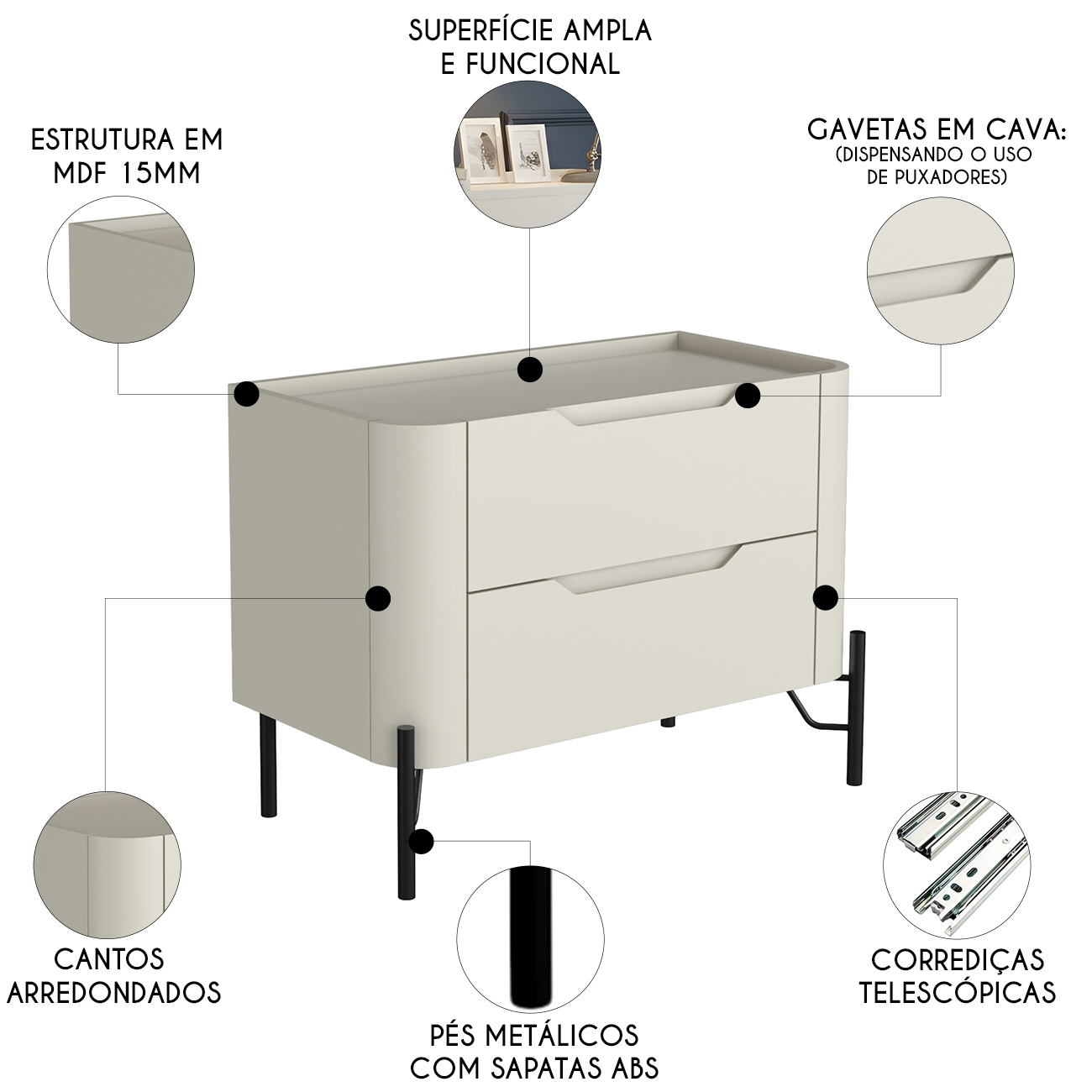 SUPERFÍCIE AMPLA E FUNCIONAL

ESTRUTURA EM MDF 15MM

GAVETAS EM CAVA:
(DISPENSANDO O USO DE PUXADORES)

CANTOS ARREDONDADOS

PÉS METÁLICOS COM SAPATAS ABS

CORREDIÇAS TELESCÓPICAS