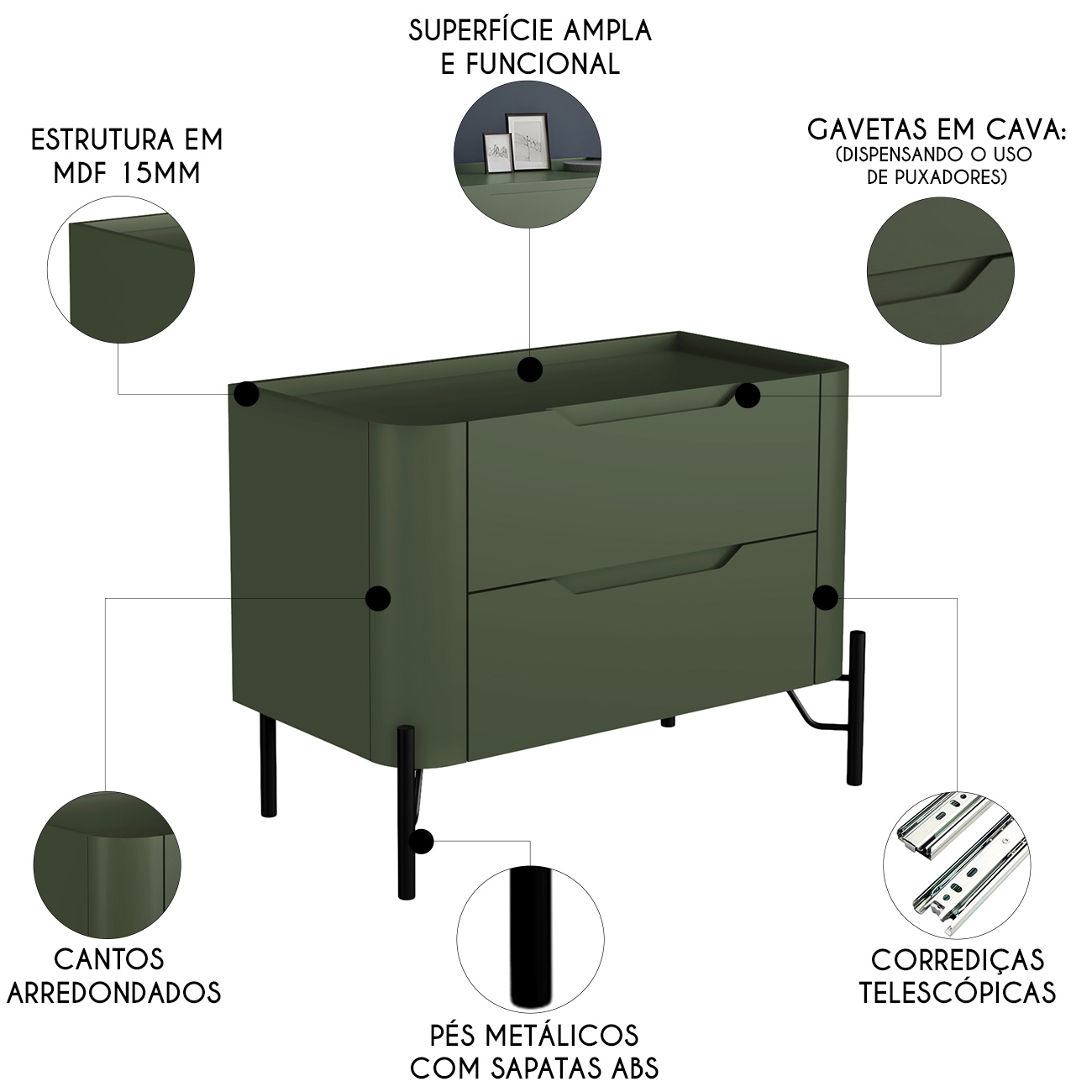 SUPERFÍCIE AMPLA E FUNCIONAL

ESTRUTURA EM MDF 15MM

GAVETAS EM CAVA:
(DISPENSANDO O USO DE PUXADORES)

CANTOS ARREDONDADOS

PÉS METÁLICOS COM SAPATAS ABS

CORREDIÇAS TELESCÓPICAS