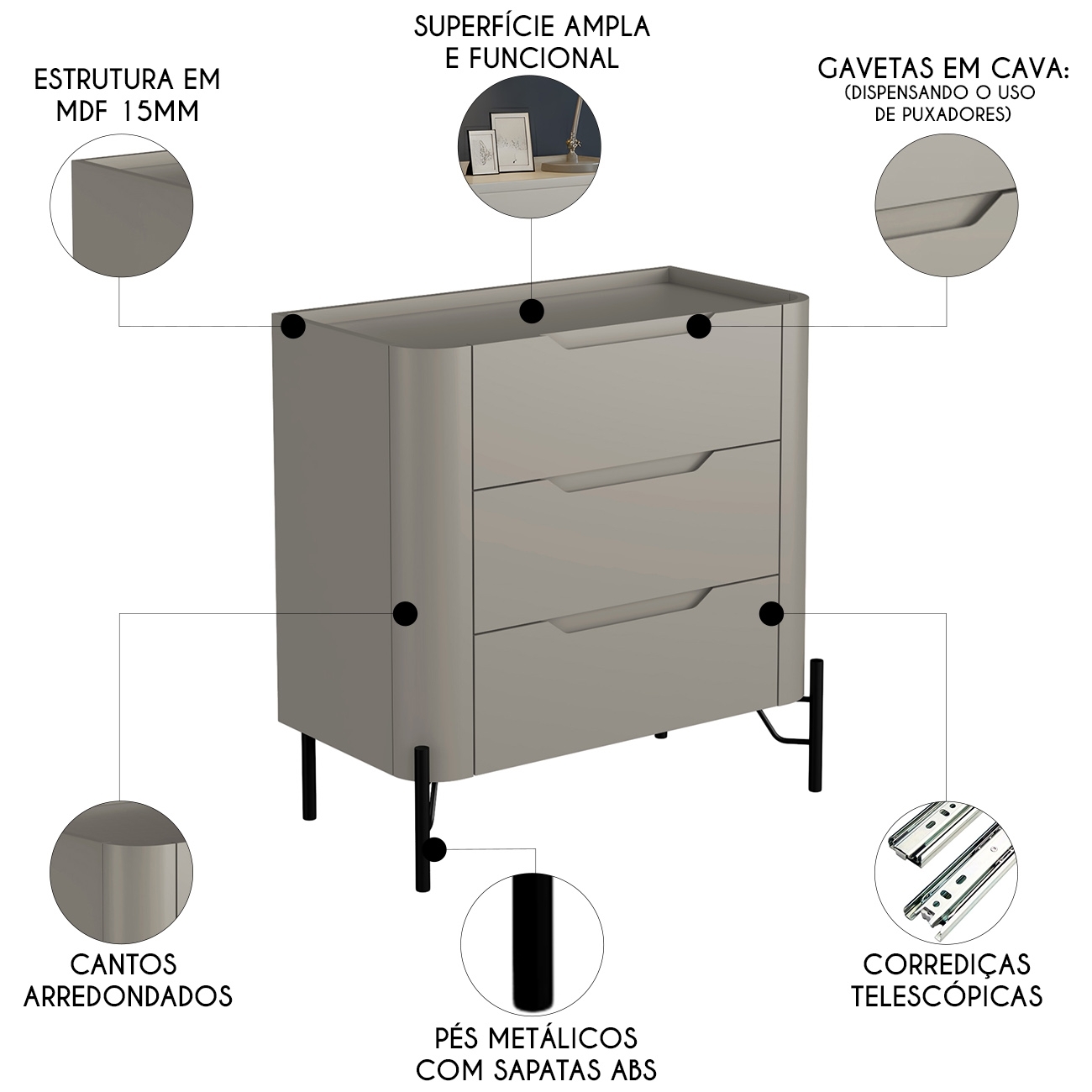 ESTRUTURA EM MDF 15MM

SUPERFÍCIE AMPLA E FUNCIONAL

GAVETAS EM CAVA:
(DISPENSANDO O USO DE PUXADORES)

CANTOS ARREDONDADOS

PÉS METÁLICOS COM SAPATAS ABS

CORREDIÇAS TELESCÓPICAS