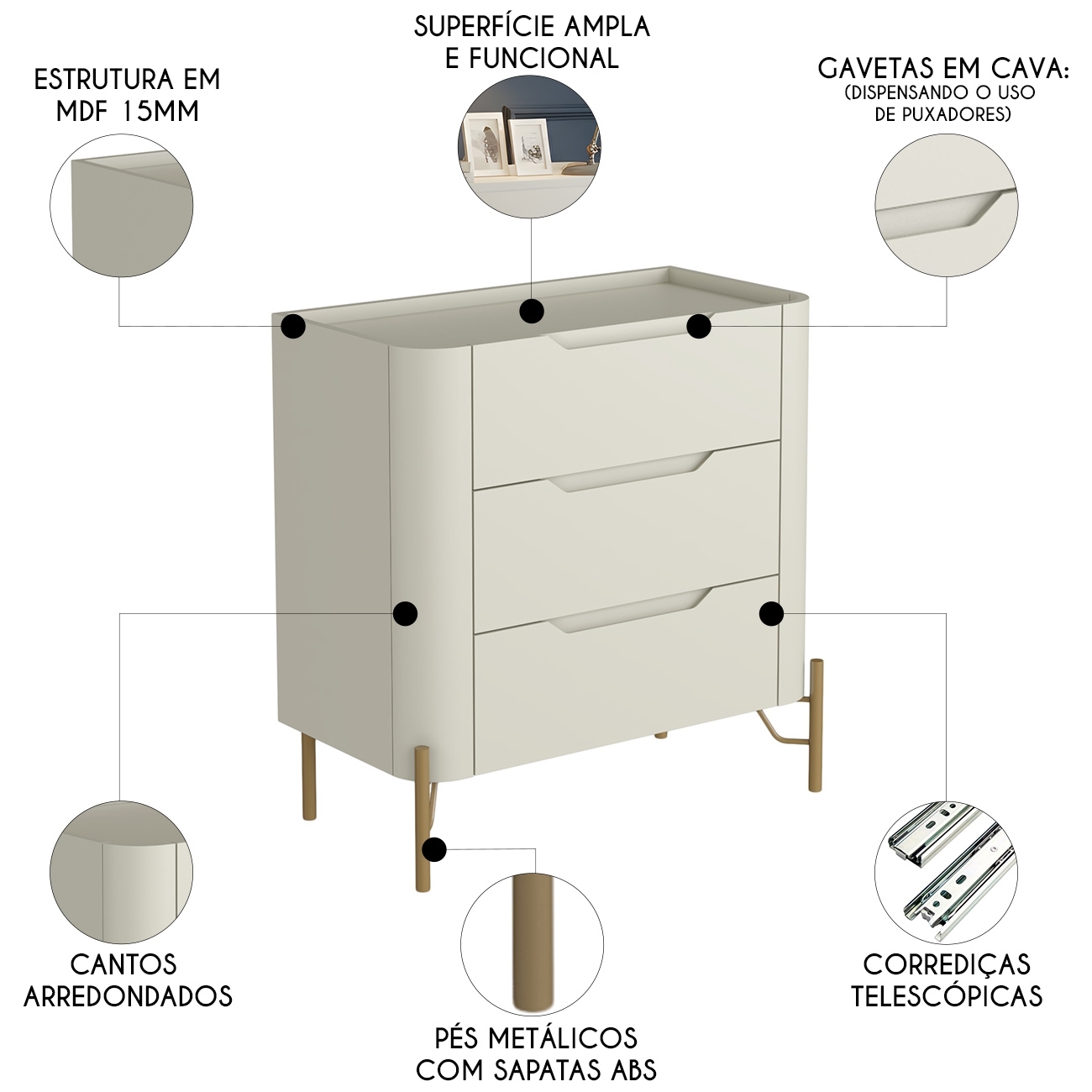 ESTRUTURA EM MDF 15MM

SUPERFÍCIE AMPLA E FUNCIONAL

GAVETAS EM CAVA:
(DISPENSANDO O USO DE PUXADORES)

CANTOS ARREDONDADOS

PÉS METÁLICOS COM SAPATAS ABS

CORREDIÇAS TELESCÓPICAS