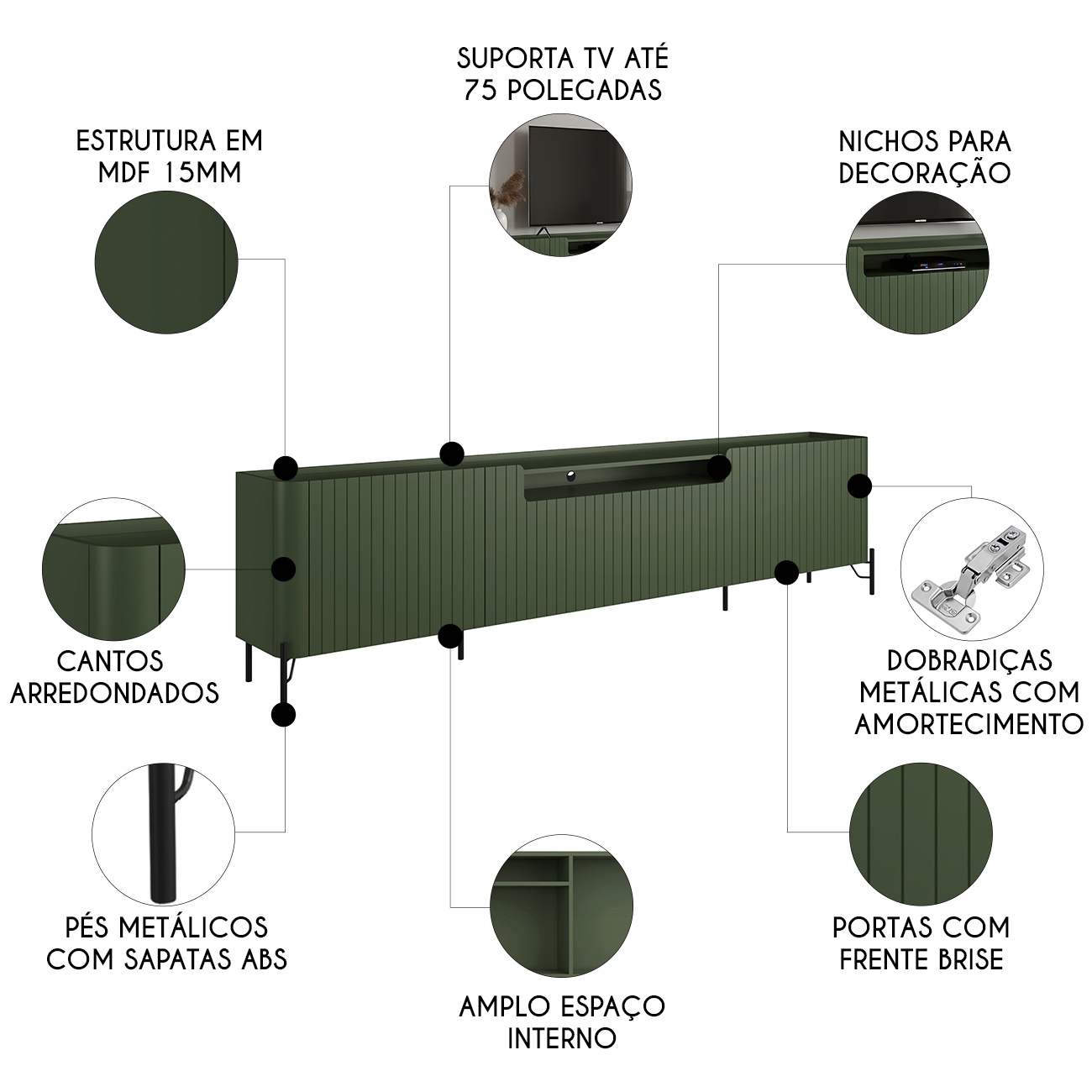 SUPORTA TV ATÉ 75 POLEGADAS

ESTRUTURA EM MDF 15MM

NICHOS PARA DECORAÇÃO

CANTOS ARREDONDADOS

DOBRADIÇAS METÁLICAS COM AMORTECIMENTO

PÉS METÁLICOS COM SAPATAS ABS

AMPLO ESPAÇO INTERNO

PORTAS COM FRENTE BRISE