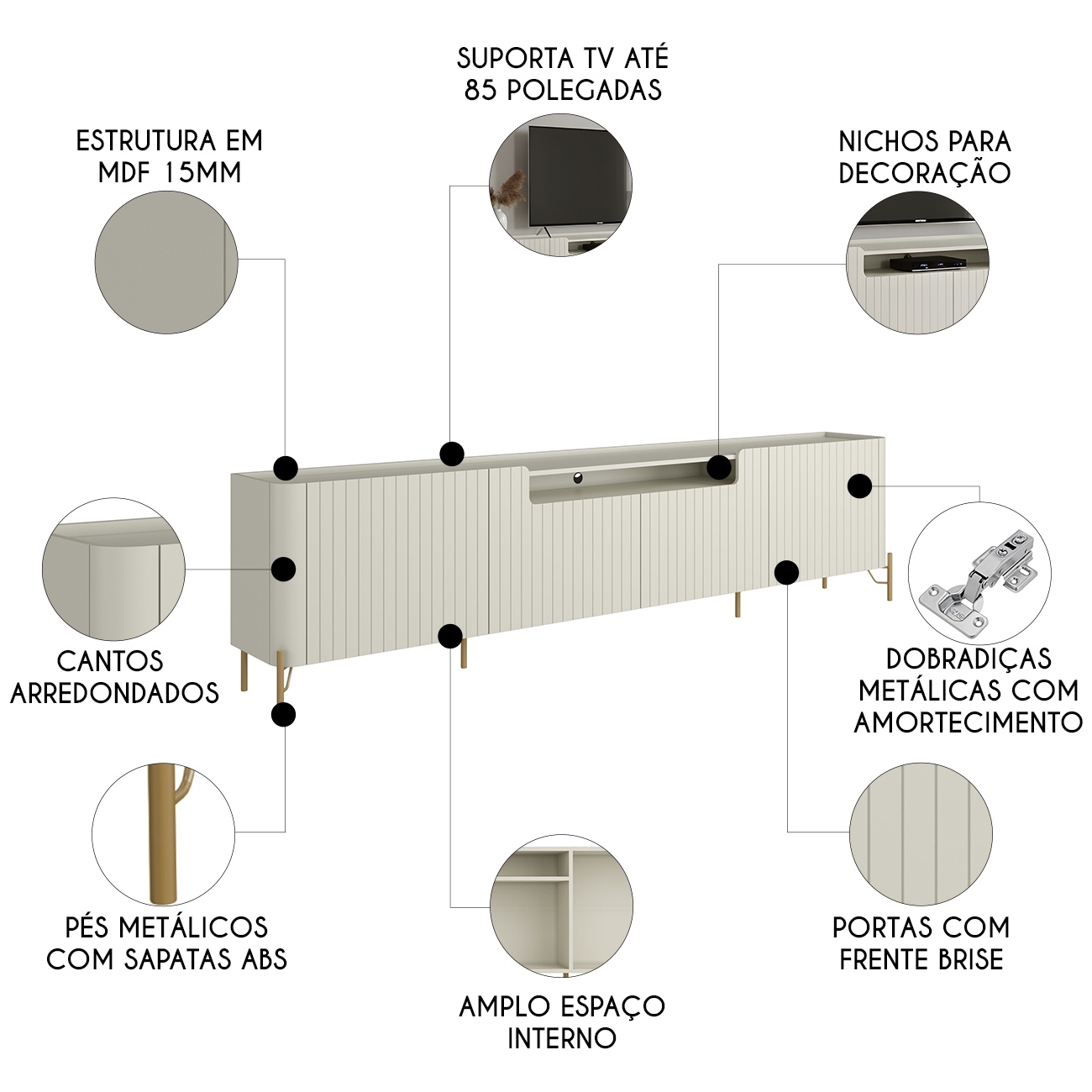 SUPORTA TV ATÉ 85 POLEGADAS

ESTRUTURA EM MDF 15MM

NICHOS PARA DECORAÇÃO

CANTOS ARREDONDADOS

DOBRADIÇAS METÁLICAS COM AMORTECIMENTO

PÉS METÁLICOS COM SAPATAS ABS

AMPLO ESPAÇO INTERNO

PORTAS COM FRENTE BRISE