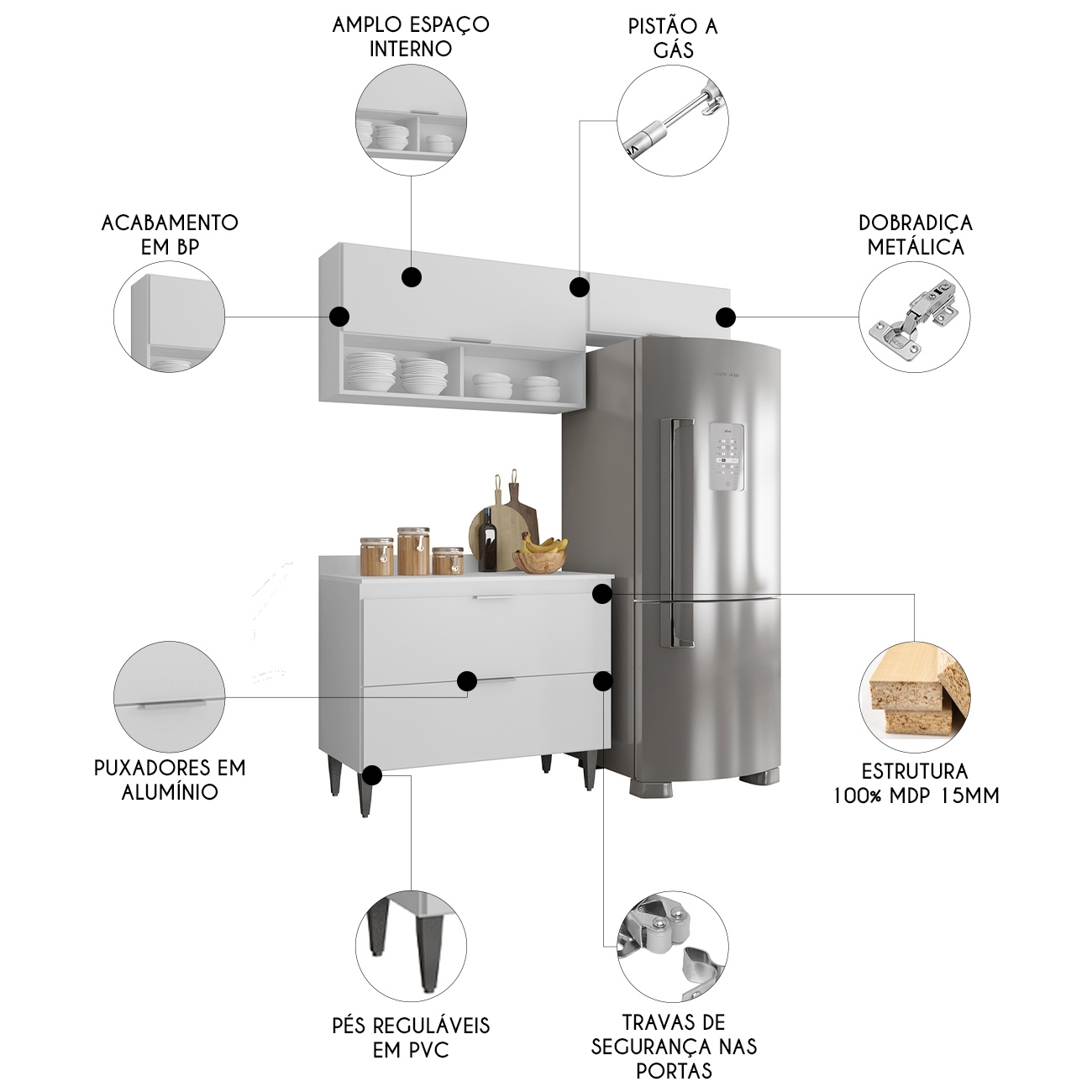 AMPLO ESPAÇO INTERNO

PISTÃO A GÁS

ACABAMENTO EM BP

DOBRADIÇA METÁLICA

PUXADORES EM ALUMÍNIO

ESTRUTURA 100% MDP 15MM

PÉS REGULÁVEIS EM PVC

TRAVAS DE SEGURANÇA NAS PORTAS