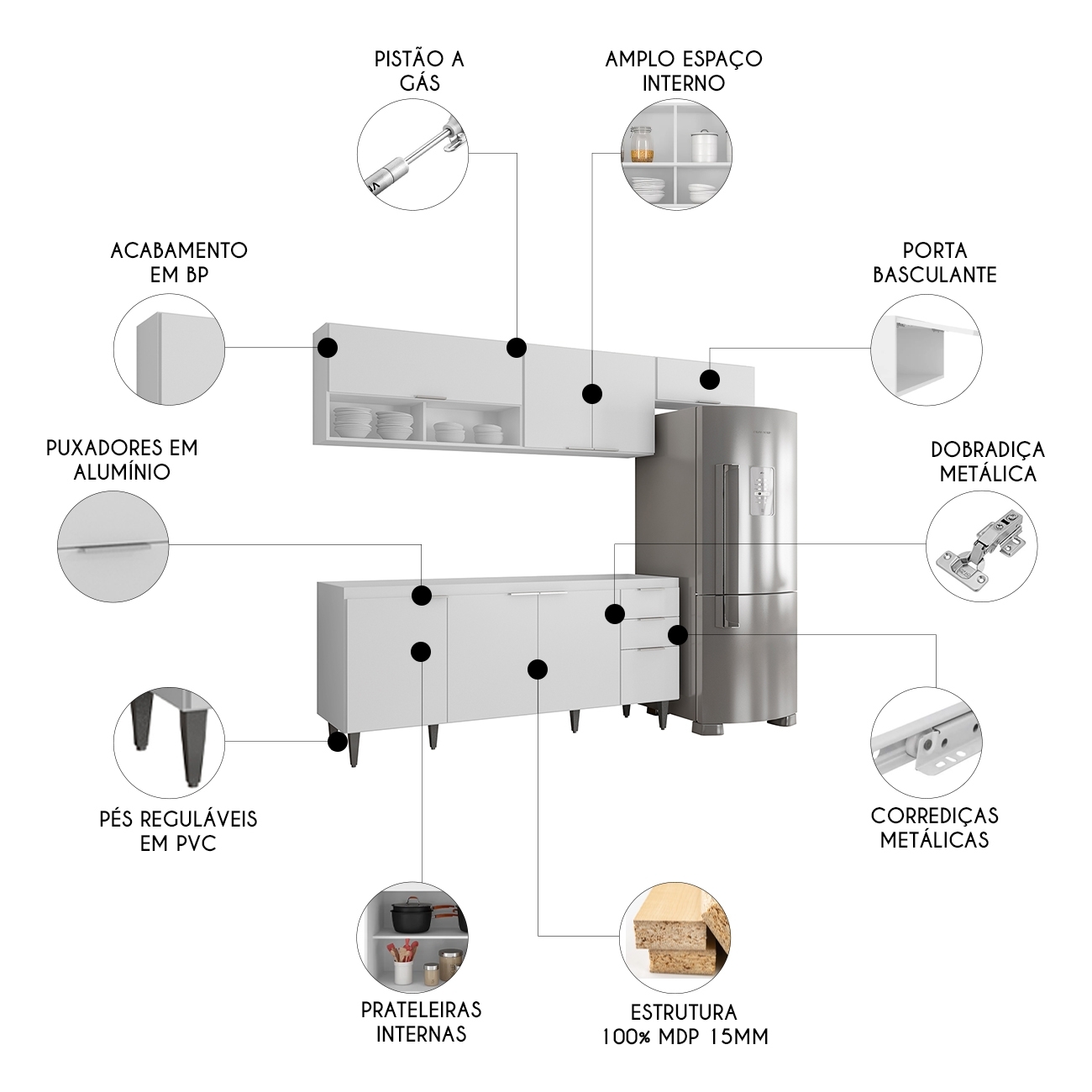 PISTÃO A GÁS

AMPLO ESPAÇO INTERNO

ACABAMENTO EM BP

PORTA BASCULANTE

PUXADORES EM ALUMÍNIO

DOBRADIÇA METÁLICA

PÉS REGULÁVEIS EM PVC

CORREDIÇAS METÁLICAS

PRATELEIRAS INTERNAS

ESTRUTURA 100% MDP 15MM