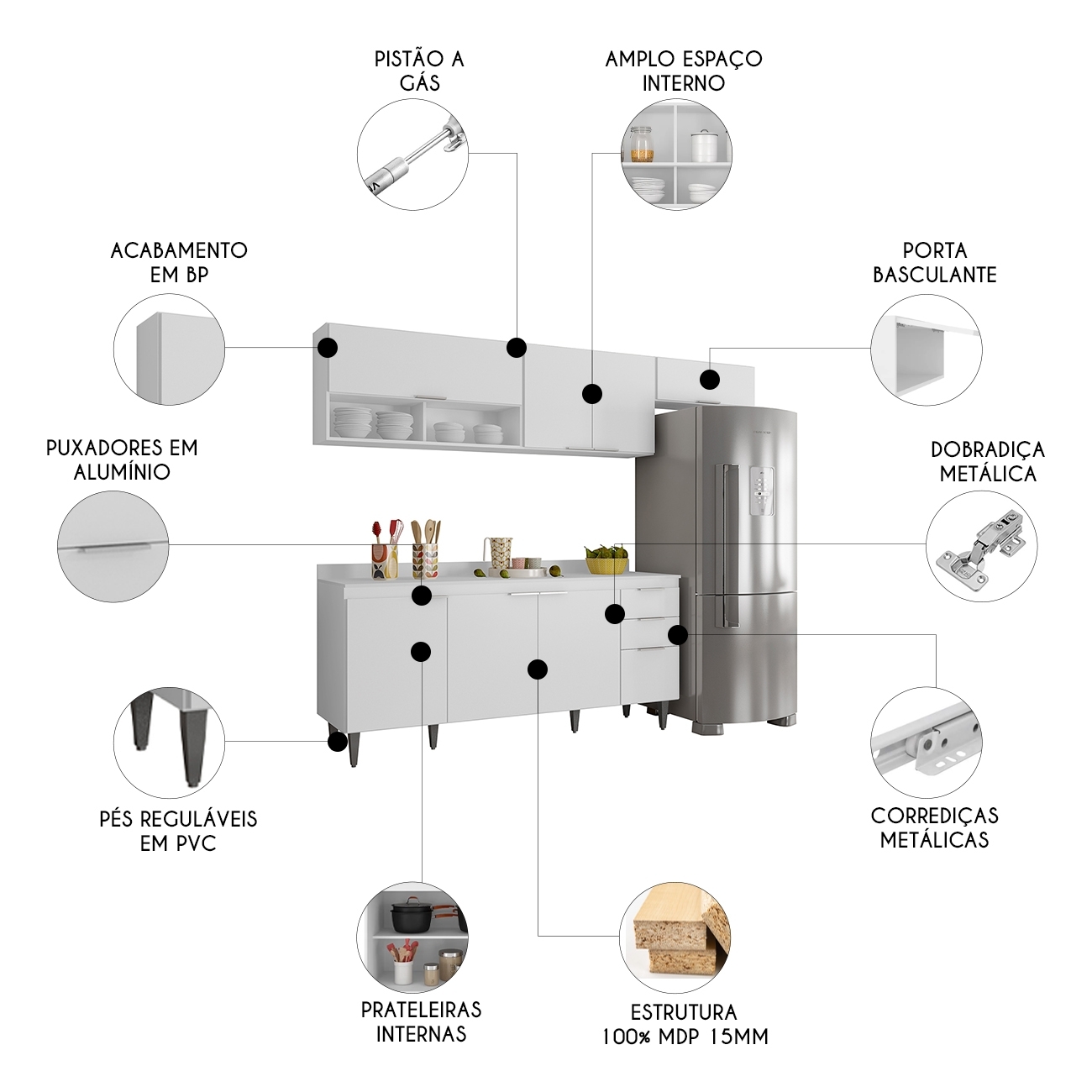 PISTÃO A GÁS

AMPLO ESPAÇO INTERNO

ACABAMENTO EM BP

PORTA BASCULANTE

PUXADORES EM ALUMÍNIO

DOBRADIÇA METÁLICA

PÉS REGULÁVEIS EM PVC

CORREDIÇAS METÁLICAS

PRATELEIRAS INTERNAS

ESTRUTURA 100% MDP 15MM