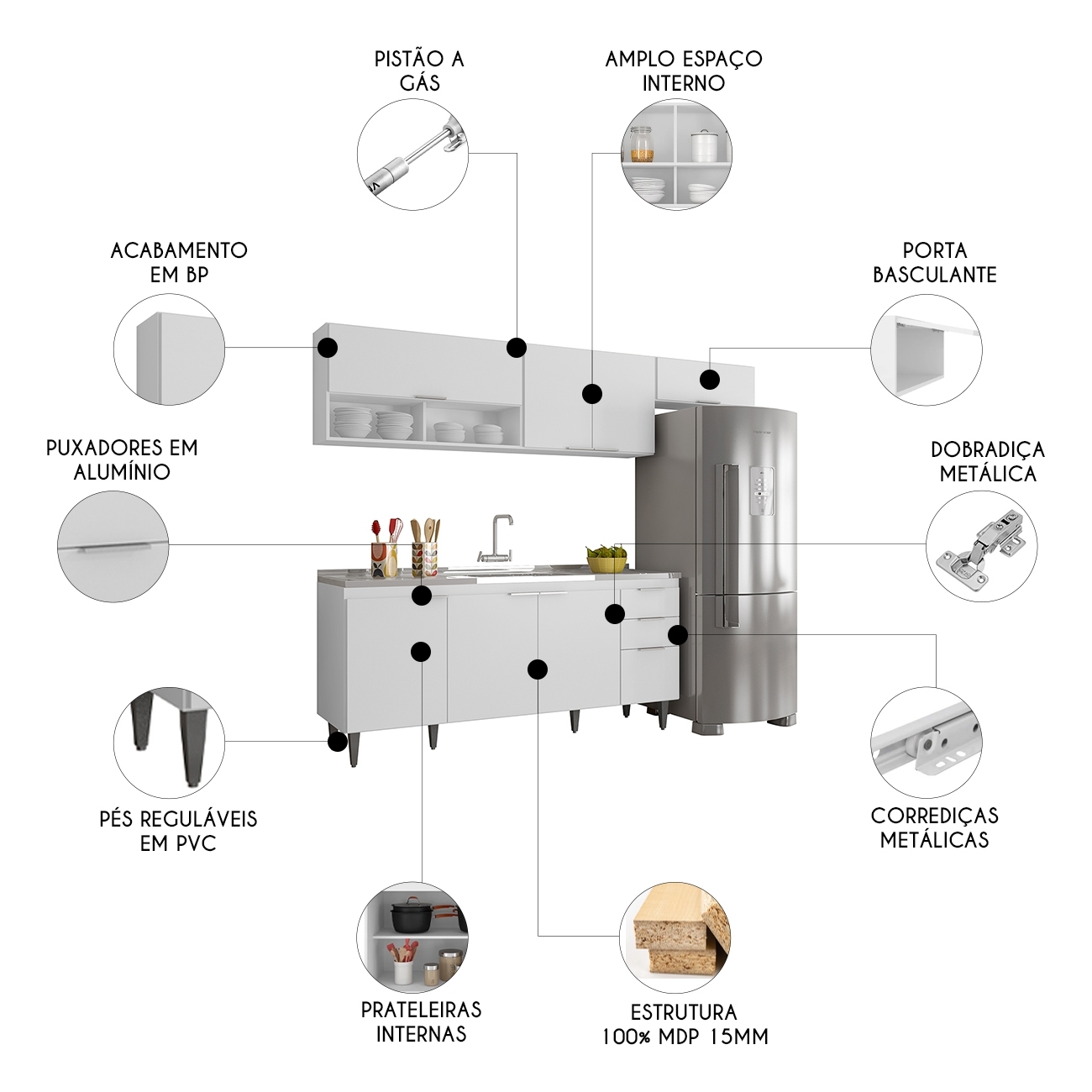 PISTÃO A GÁS

AMPLO ESPAÇO INTERNO

ACABAMENTO EM BP

PORTA BASCULANTE

PUXADORES EM ALUMÍNIO

DOBRADIÇA METÁLICA

PÉS REGULÁVEIS EM PVC

CORREDIÇAS METÁLICAS

PRATELEIRAS INTERNAS

ESTRUTURA 100% MDP 15MM