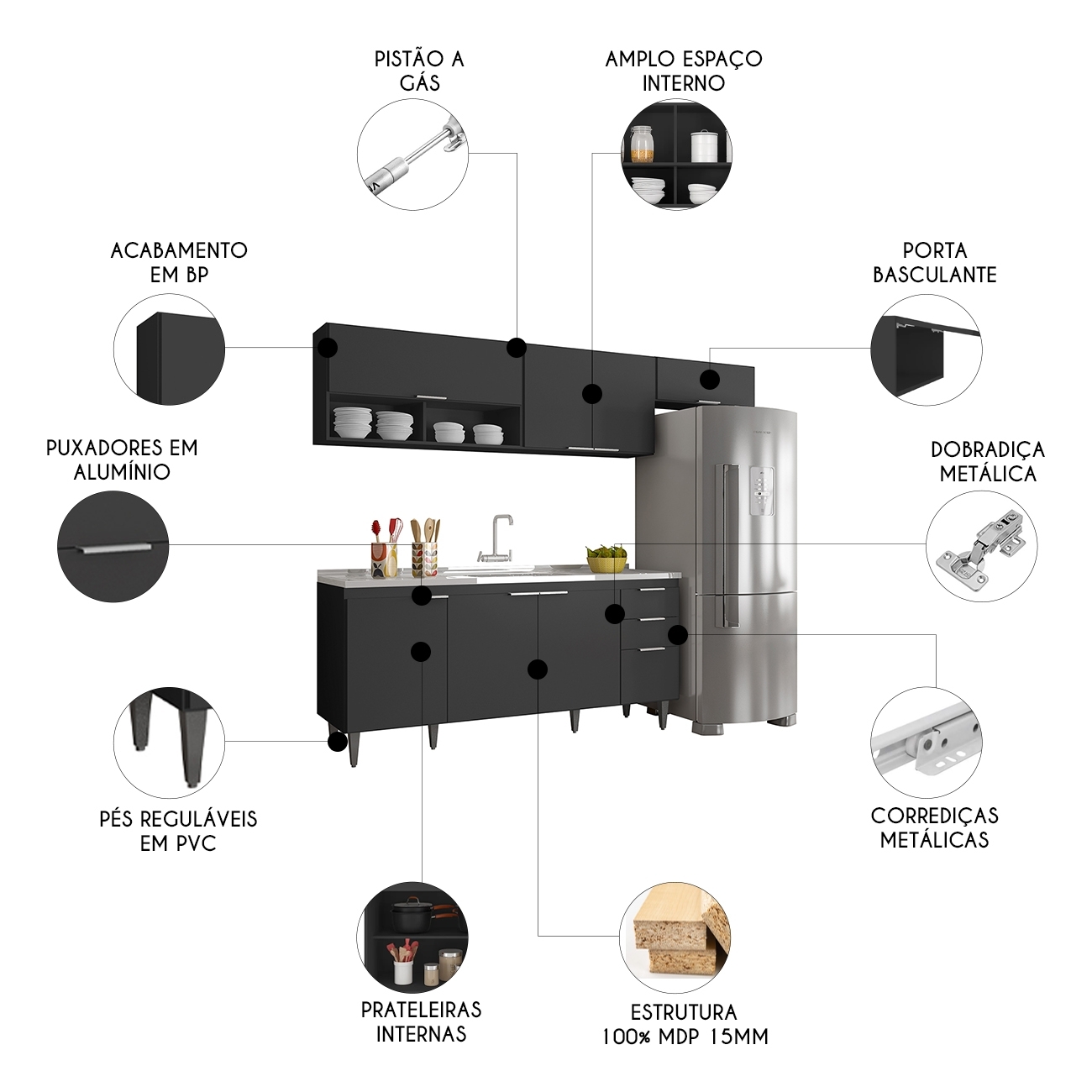 PISTÃO A GÁS

AMPLO ESPAÇO INTERNO

ACABAMENTO EM BP

PORTA BASCULANTE

PUXADORES EM ALUMÍNIO

DOBRADIÇA METÁLICA

PÉS REGULÁVEIS EM PVC

CORREDIÇAS METÁLICAS

PRATELEIRAS INTERNAS

ESTRUTURA 100% MDP 15MM