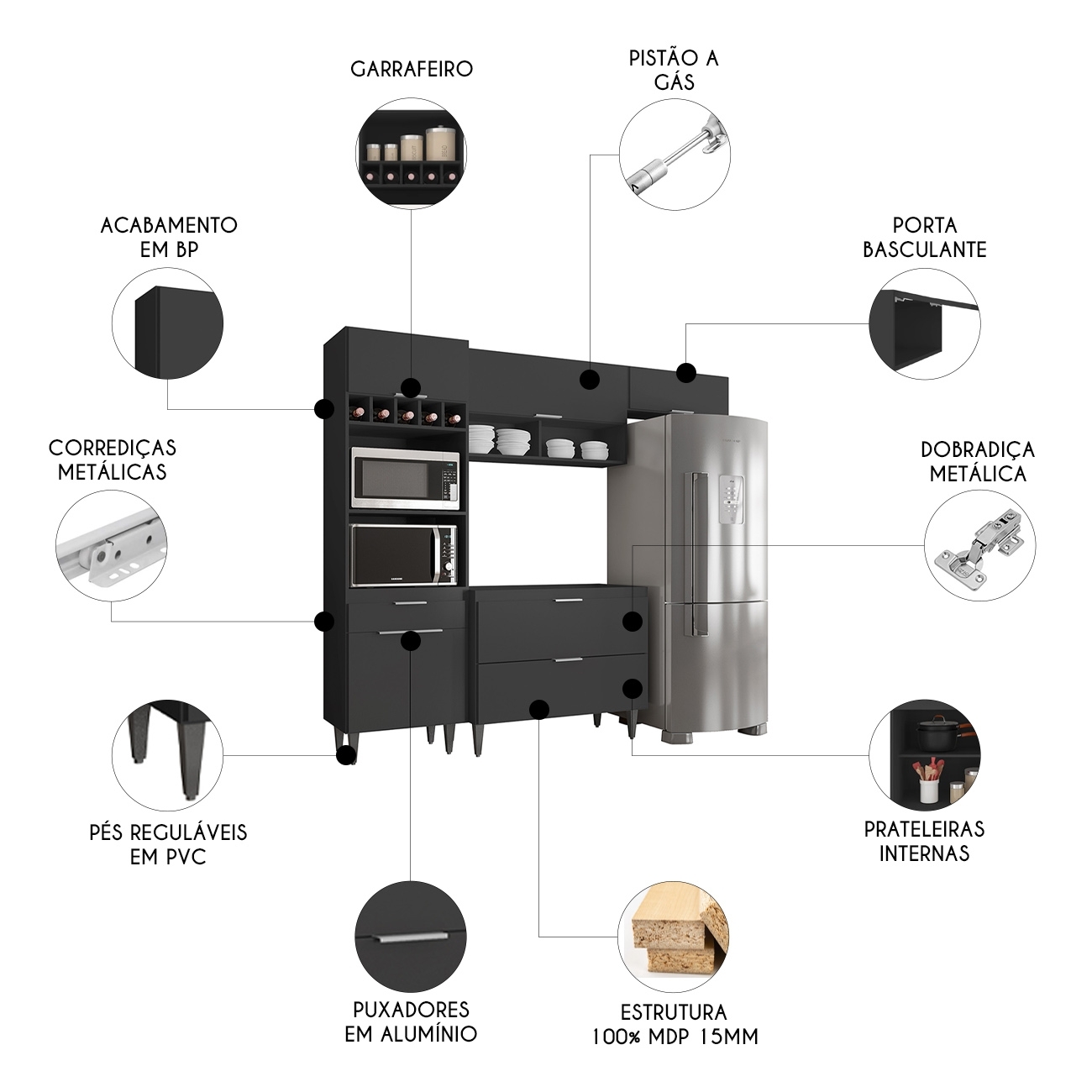 GARRAFEIRO

PISTÃO A GÁS

ACABAMENTO EM BP

PORTA BASCULANTE

CORREDIÇAS METÁLICAS

DOBRADIÇA METÁLICA

PÉS REGULÁVEIS EM PVC

PRATELEIRAS INTERNAS

PUXADORES EM ALUMÍNIO

ESTRUTURA 100% MDP 15MM