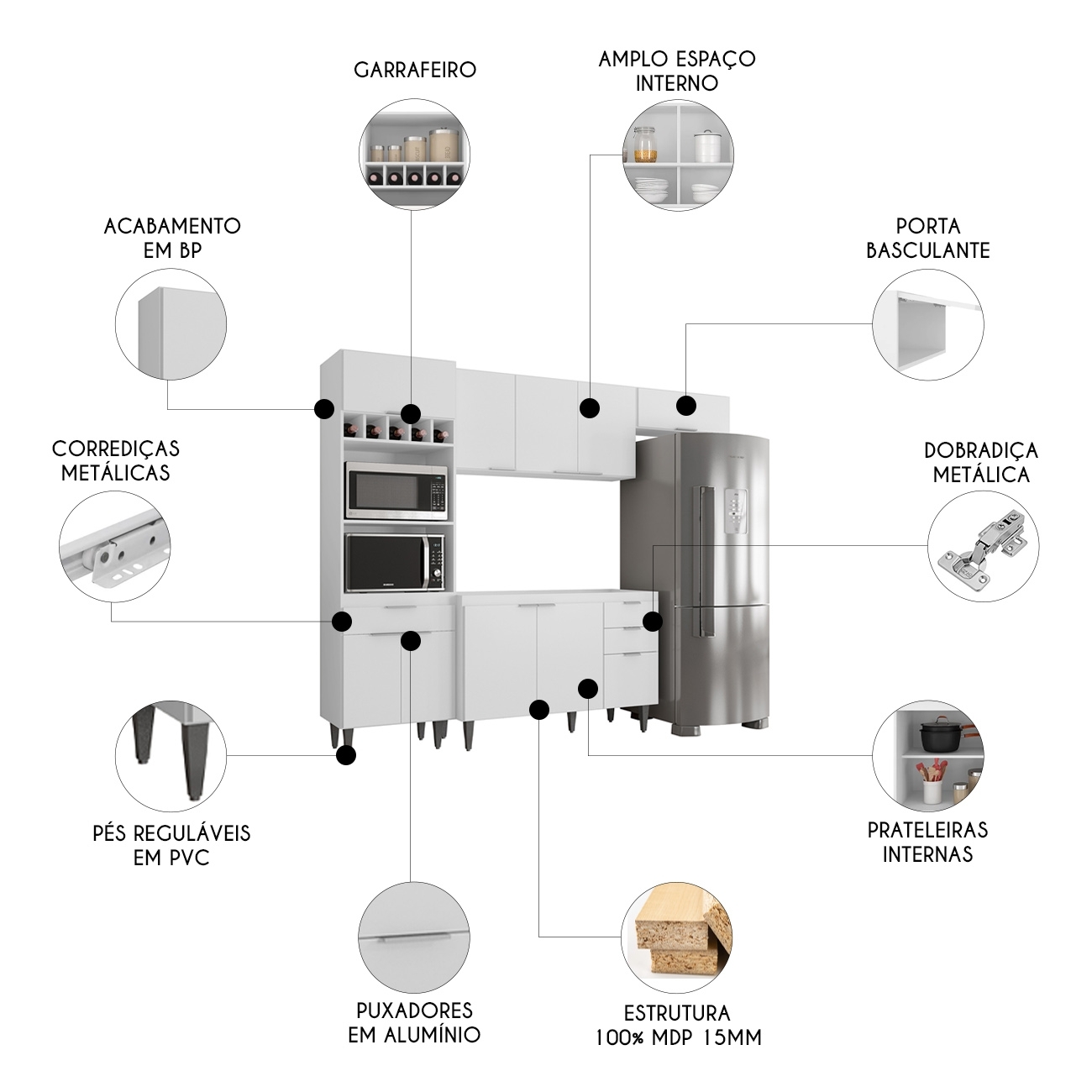 GARRAFEIRO

AMPLO ESPAÇO INTERNO

ACABAMENTO EM BP

PORTA BASCULANTE

CORREDIÇAS METÁLICAS

DOBRADIÇA METÁLICA

PÉS REGULÁVEIS EM PVC

PRATELEIRAS INTERNAS

PUXADORES EM ALUMÍNIO

ESTRUTURA 100% MDP 15MM