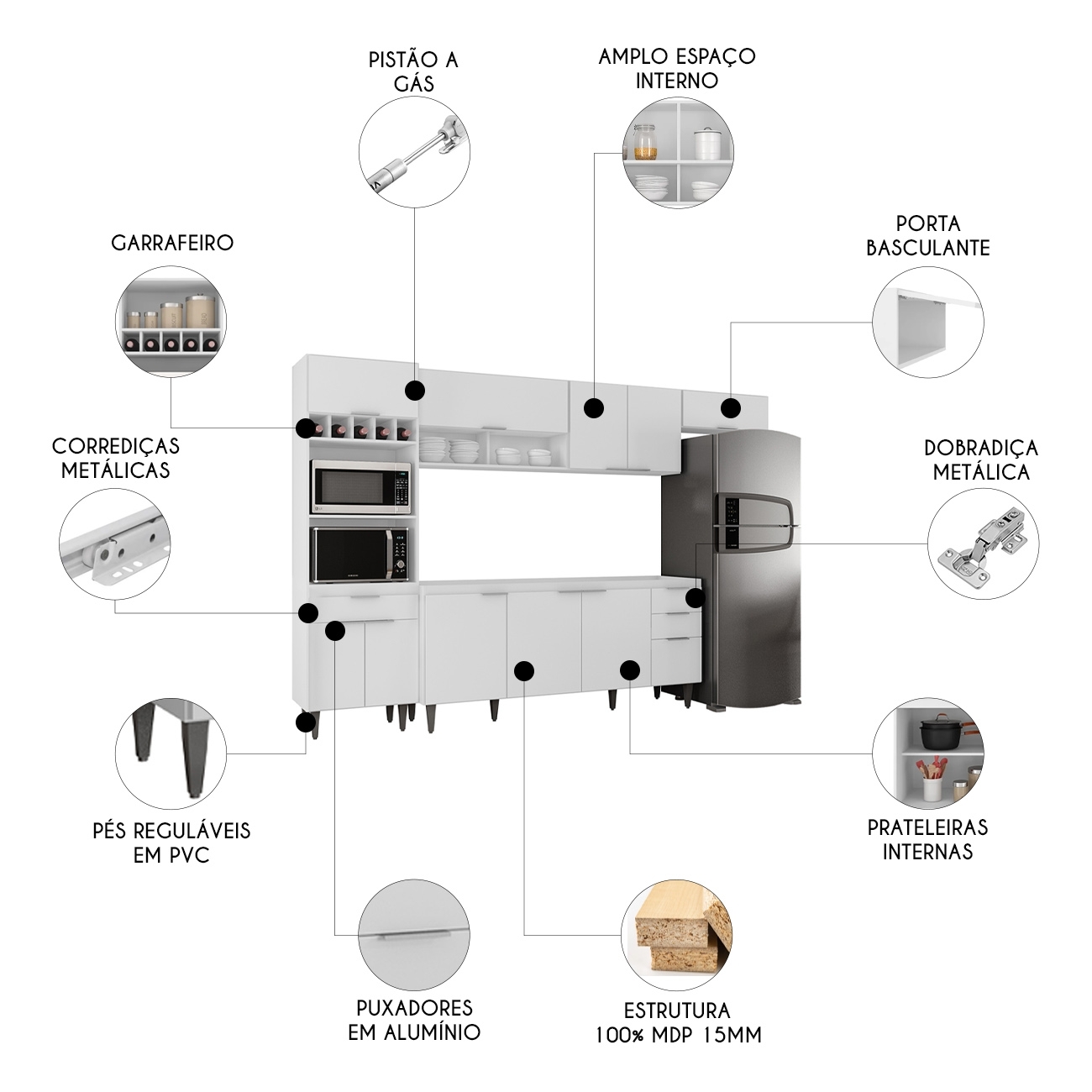 PISTÃO A GÁS

AMPLO ESPAÇO INTERNO

GARRAFEIRO

PORTA BASCULANTE

CORREDIÇAS METÁLICAS

DOBRADIÇA METÁLICA

PÉS REGULÁVEIS EM PVC

PRATELEIRAS INTERNAS

PUXADORES EM ALUMÍNIO

ESTRUTURA 100% MDP 15MM