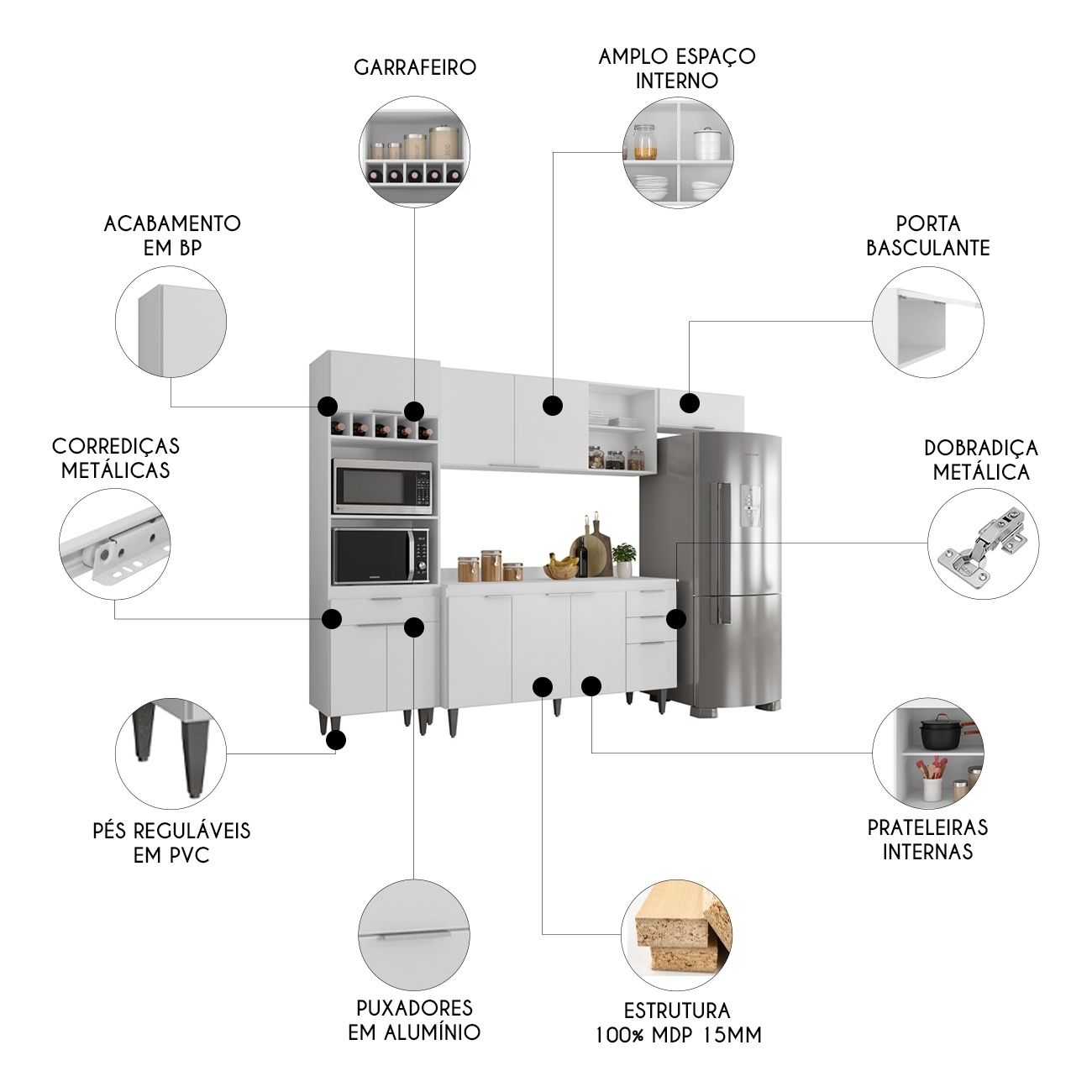 GARRAFEIRO

AMPLO ESPAÇO INTERNO

ACABAMENTO EM BP

PORTA BASCULANTE

CORREDIÇAS METÁLICAS

DOBRADIÇA METÁLICA

PÉS REGULÁVEIS EM PVC

PRATELEIRAS INTERNAS

PUXADORES EM ALUMÍNIO

ESTRUTURA 100% MDP 15MM