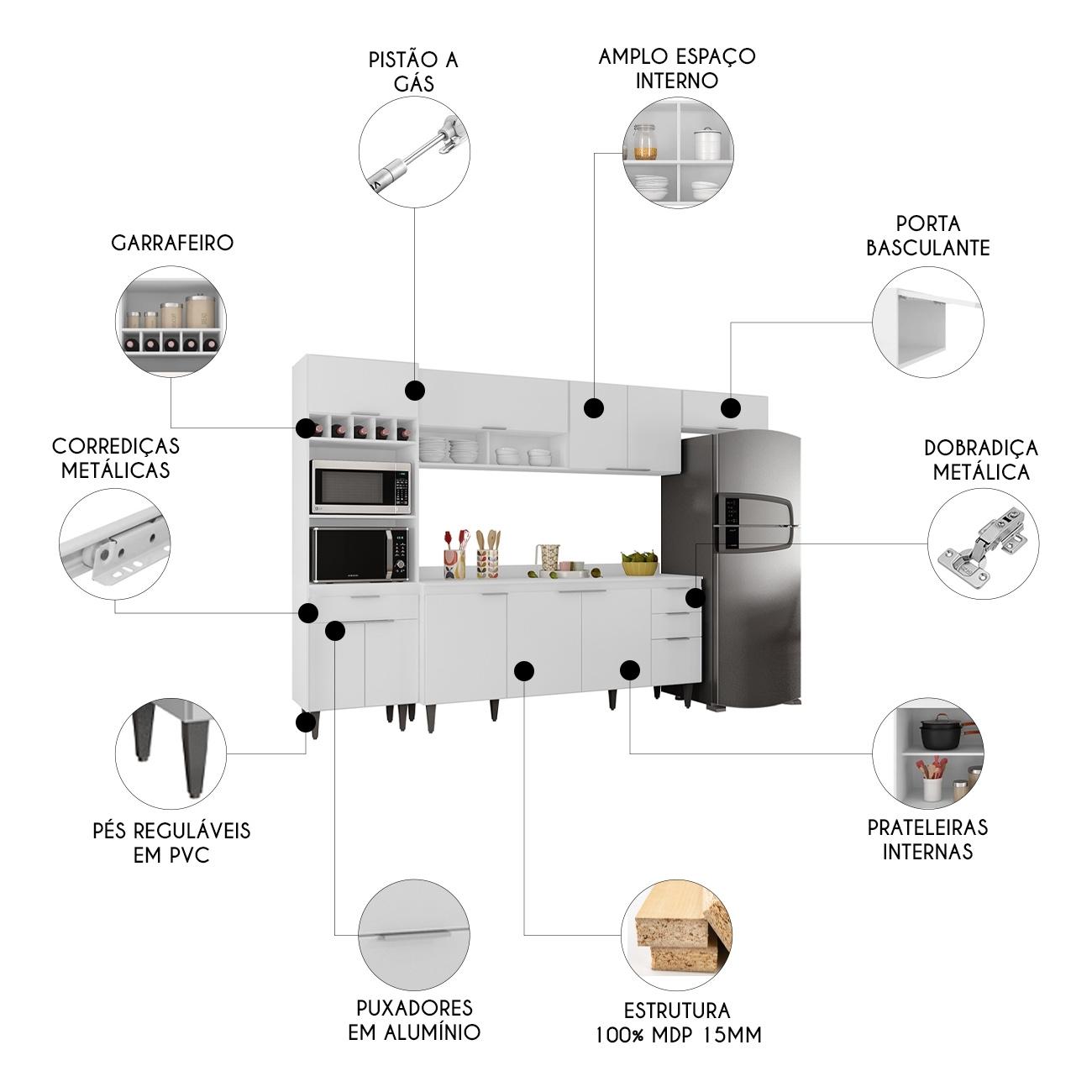 PISTÃO A GÁS

AMPLO ESPAÇO INTERNO

GARRAFEIRO

PORTA BASCULANTE

CORREDIÇAS METÁLICAS

DOBRADIÇA METÁLICA

PÉS REGULÁVEIS EM PVC

PRATELEIRAS INTERNAS

PUXADORES EM ALUMÍNIO

ESTRUTURA 100% MDP 15MM