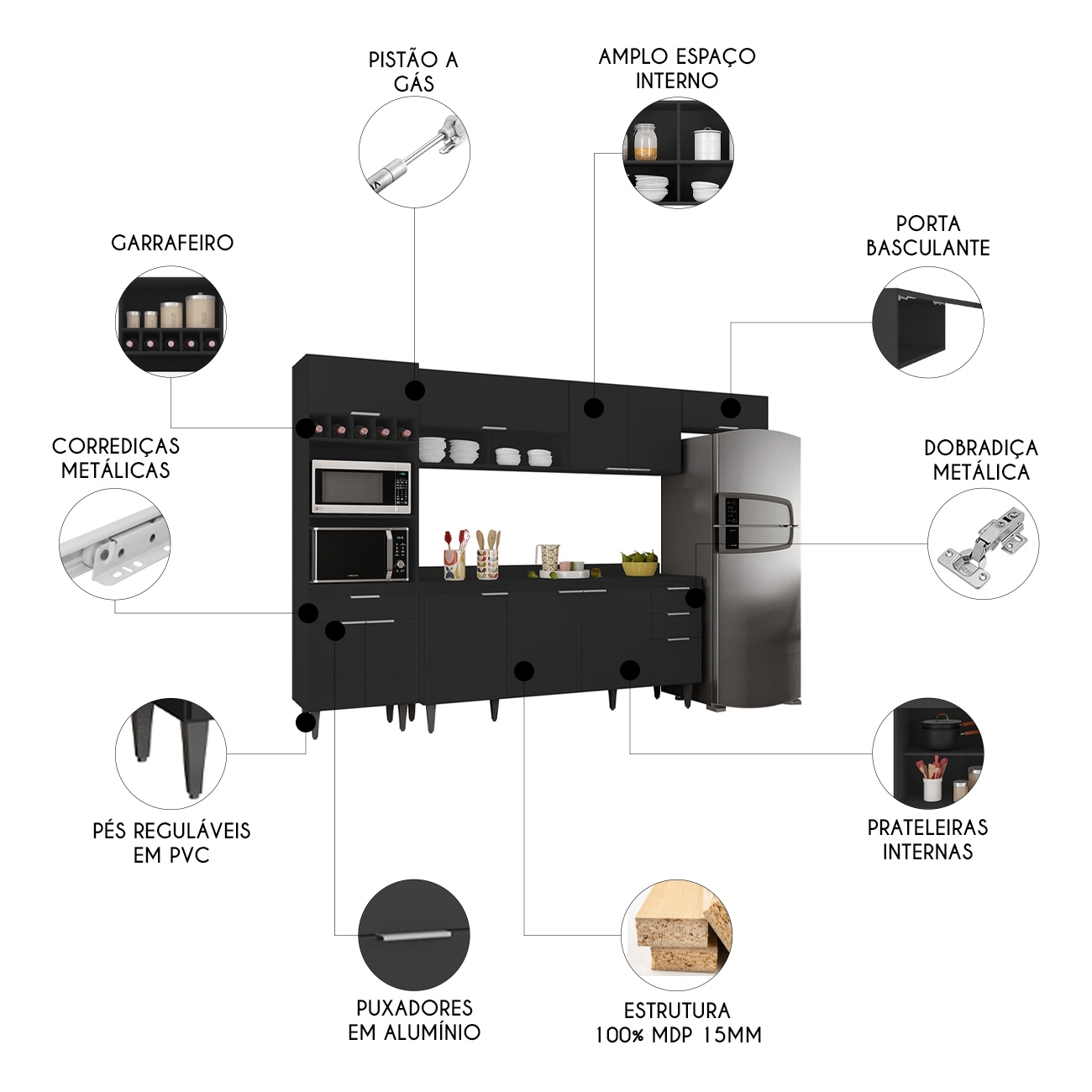 PISTÃO A GÁS

AMPLO ESPAÇO INTERNO

GARRAFEIRO

PORTA BASCULANTE

CORREDIÇAS METÁLICAS

DOBRADIÇA METÁLICA

PÉS REGULÁVEIS EM PVC

PRATELEIRAS INTERNAS

PUXADORES EM ALUMÍNIO

ESTRUTURA 100% MDP 15MM