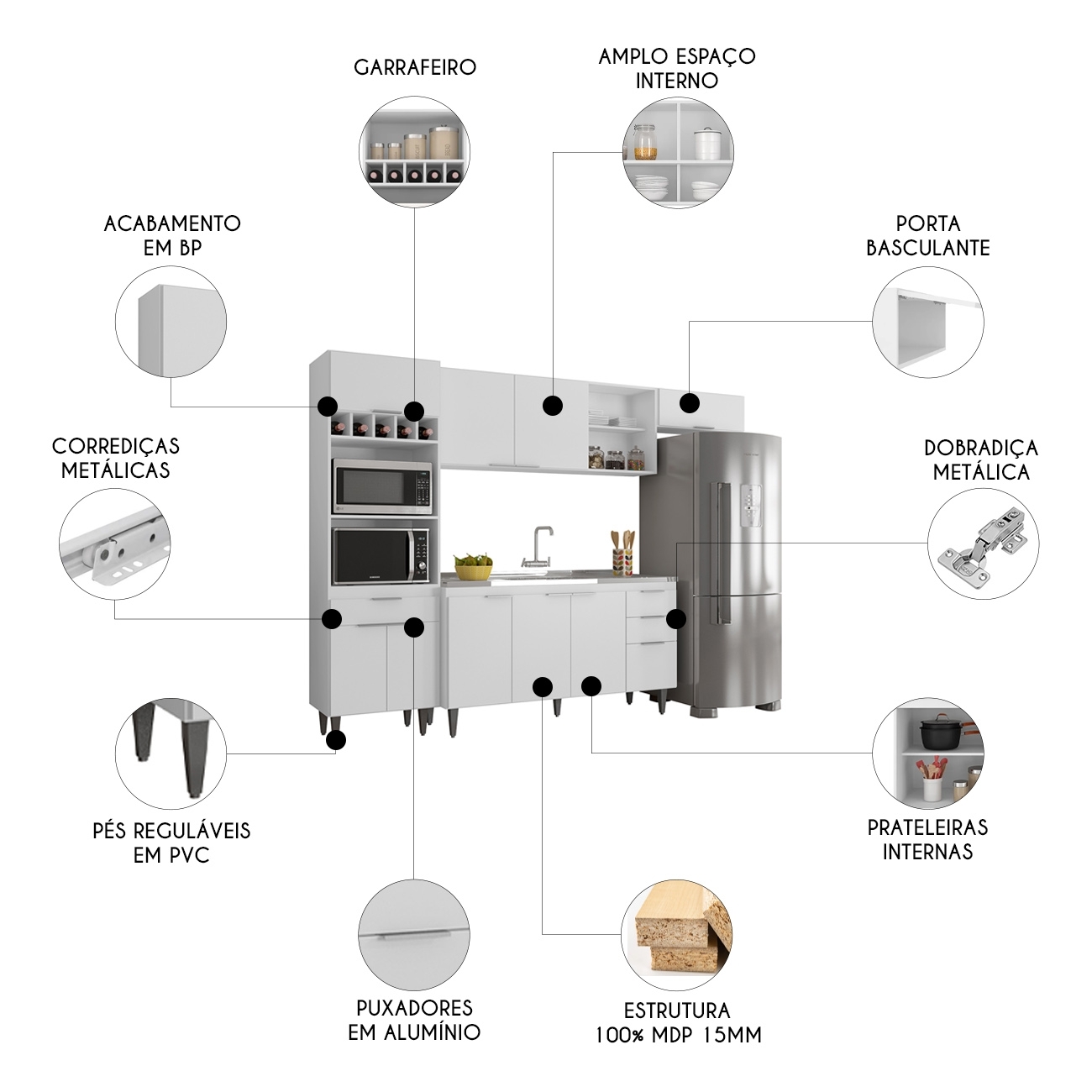 GARRAFEIRO

AMPLO ESPAÇO INTERNO

ACABAMENTO EM BP

PORTA BASCULANTE

CORREDIÇAS METÁLICAS

DOBRADIÇA METÁLICA

PÉS REGULÁVEIS EM PVC

PRATELEIRAS INTERNAS

PUXADORES EM ALUMÍNIO

ESTRUTURA 100% MDP 15MM