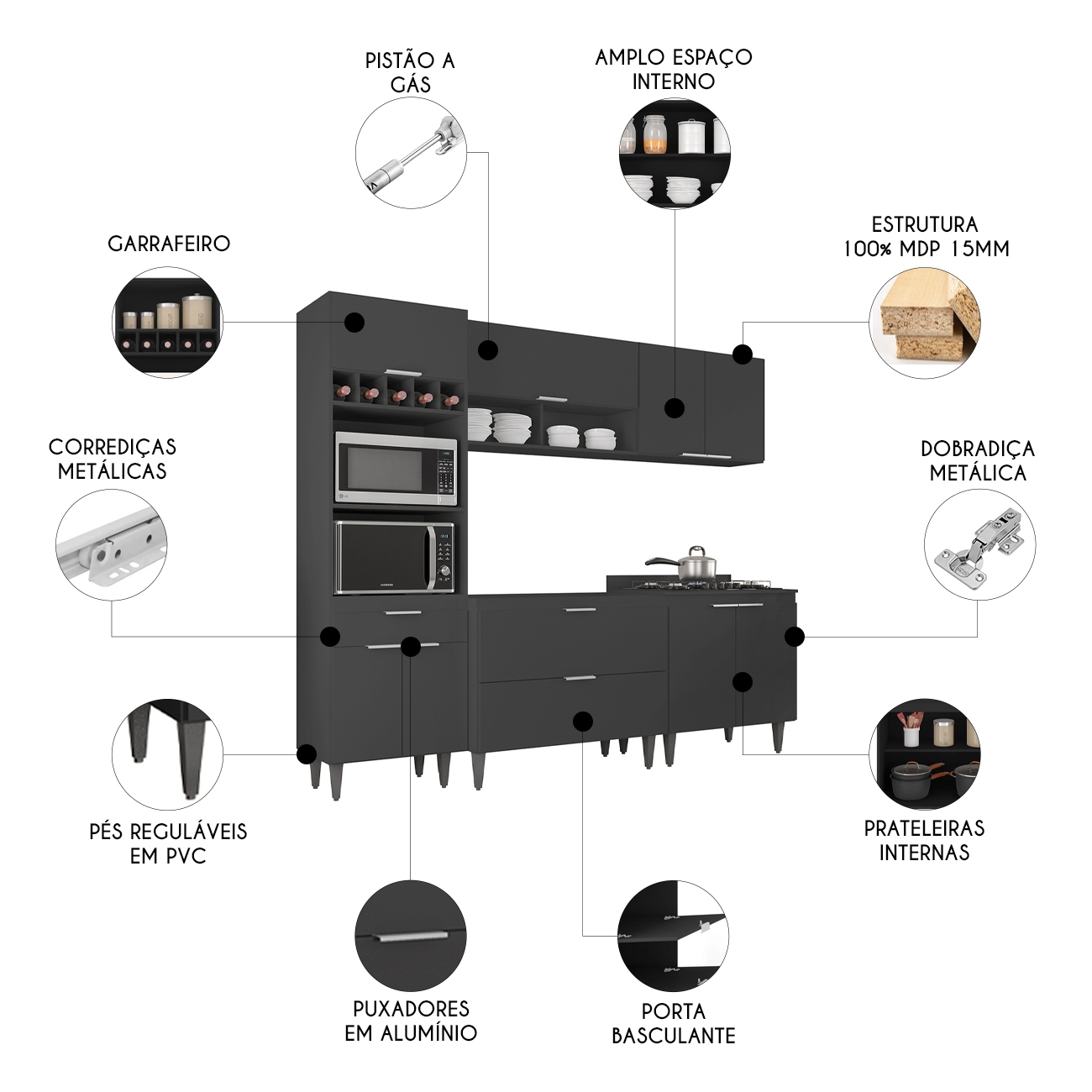 PISTÃO A GÁS

AMPLO ESPAÇO INTERNO

GARRAFEIRO

ESTRUTURA 100% MDP 15MM

CORREDIÇAS METÁLICAS

DOBRADIÇA METÁLICA

PÉS REGULÁVEIS EM PVC

PRATELEIRAS INTERNAS

PUXADORES EM ALUMÍNIO

PORTA BASCULANTE