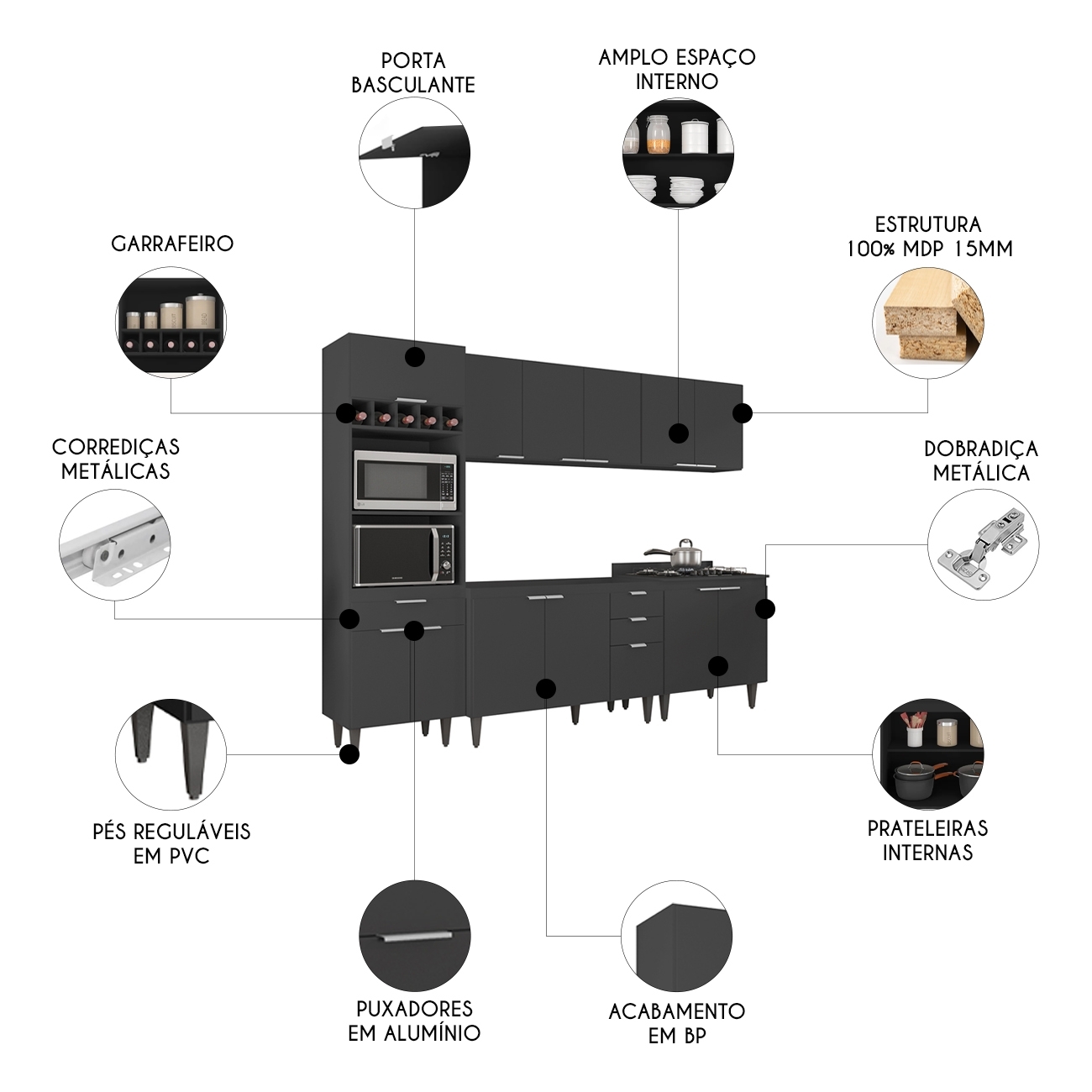 PORTA BASCULANTE

AMPLO ESPAÇO INTERNO

GARRAFEIRO

ESTRUTURA 100% MDP 15MM

CORREDIÇAS METÁLICAS

DOBRADIÇA METÁLICA

PÉS REGULÁVEIS EM PVC

PRATELEIRAS INTERNAS

PUXADORES EM ALUMÍNIO

ACABAMENTO EM BP