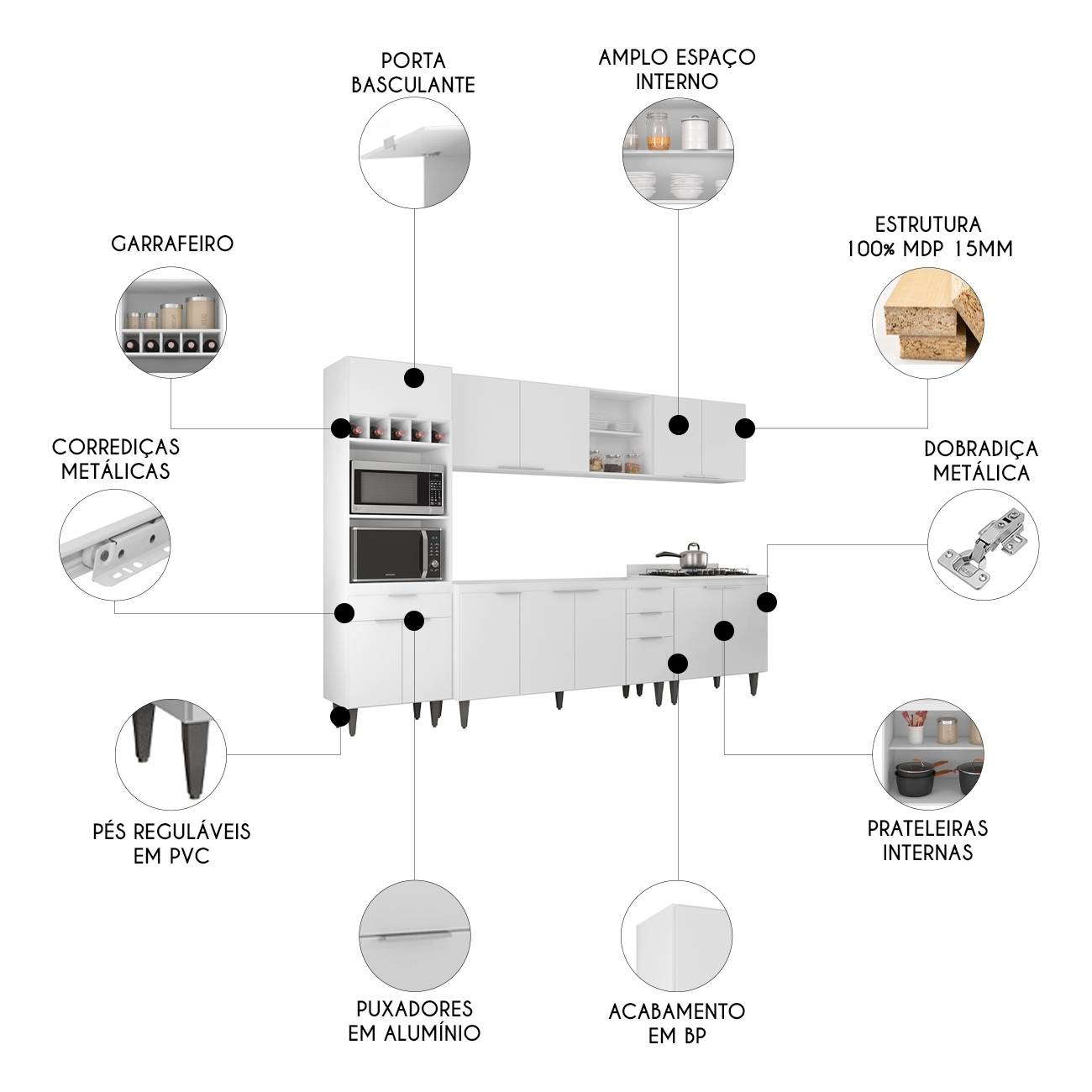 PORTA BASCULANTE

AMPLO ESPAÇO INTERNO

GARRAFEIRO

ESTRUTURA 100% MDP 15MM

CORREDIÇAS METÁLICAS

DOBRADIÇA METÁLICA

PÉS REGULÁVEIS EM PVC

PRATELEIRAS INTERNAS

PUXADORES EM ALUMÍNIO

ACABAMENTO EM BP