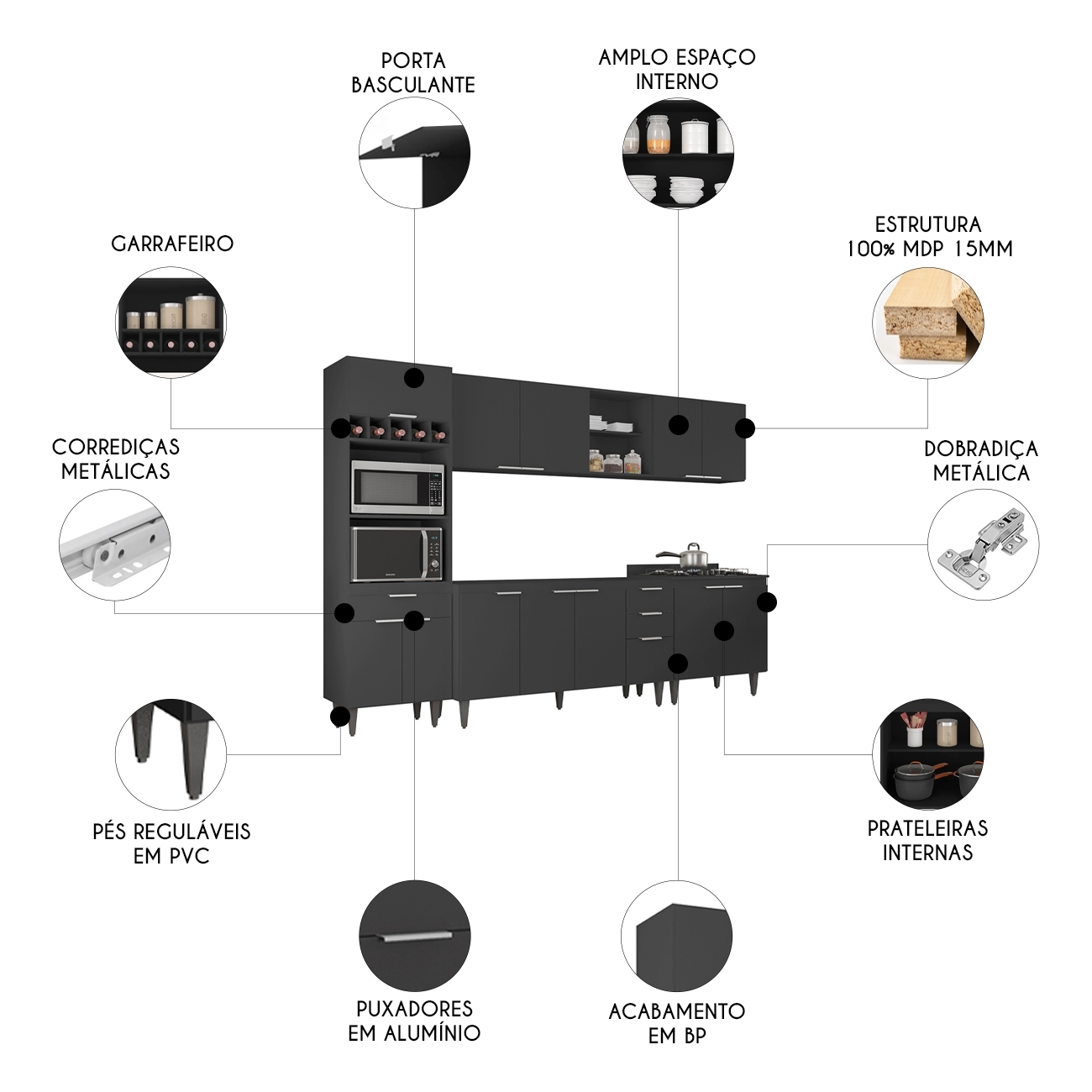 PORTA BASCULANTE

AMPLO ESPAÇO INTERNO

GARRAFEIRO

ESTRUTURA 100% MDP 15MM

CORREDIÇAS METÁLICAS

DOBRADIÇA METÁLICA

PÉS REGULÁVEIS EM PVC

PRATELEIRAS INTERNAS

PUXADORES EM ALUMÍNIO

ACABAMENTO EM BP