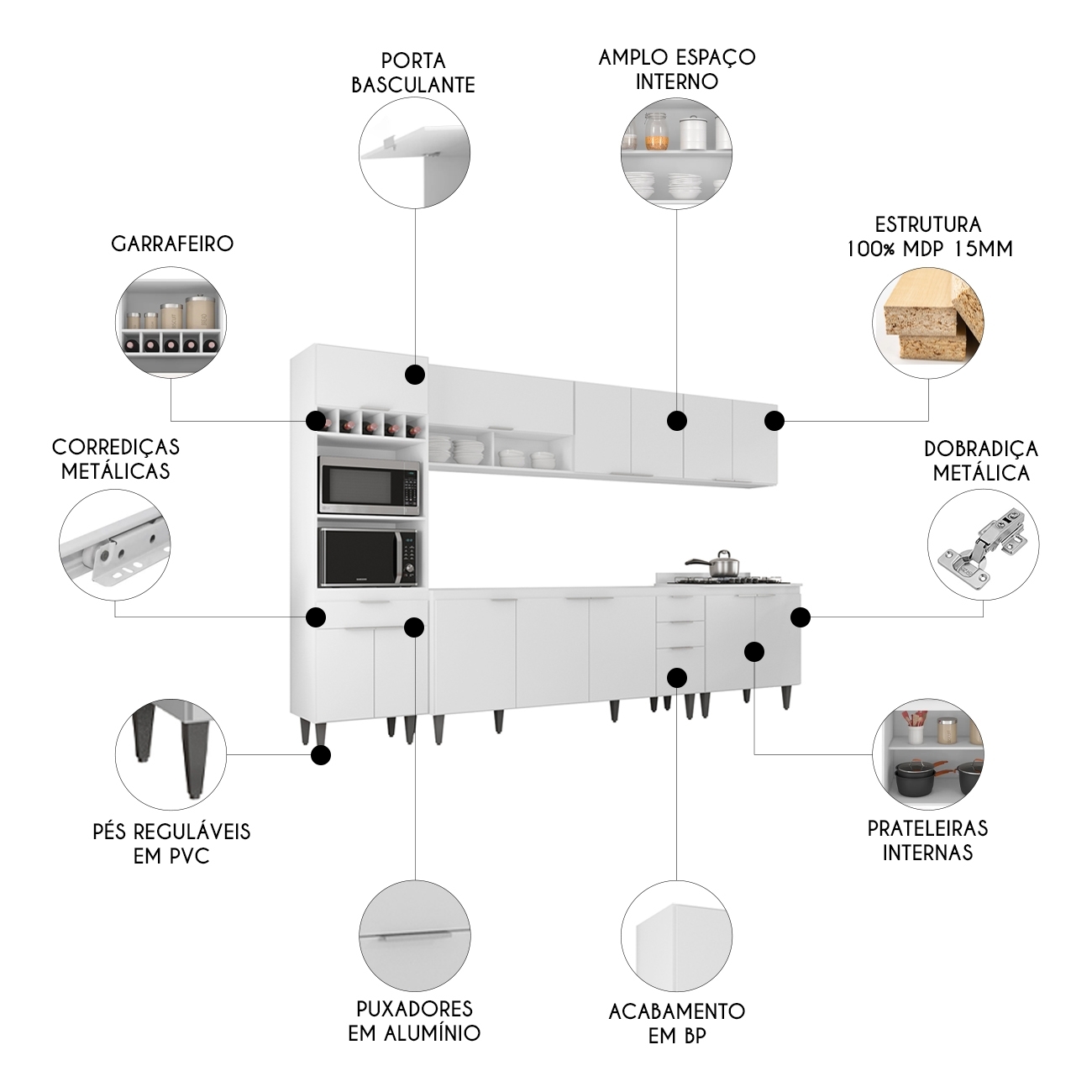 PORTA BASCULANTE

AMPLO ESPAÇO INTERNO

GARRAFEIRO

ESTRUTURA 100% MDP 15MM

CORREDIÇAS METÁLICAS

DOBRADIÇA METÁLICA

PÉS REGULÁVEIS EM PVC

PRATELEIRAS INTERNAS

PUXADORES EM ALUMÍNIO

ACABAMENTO EM BP