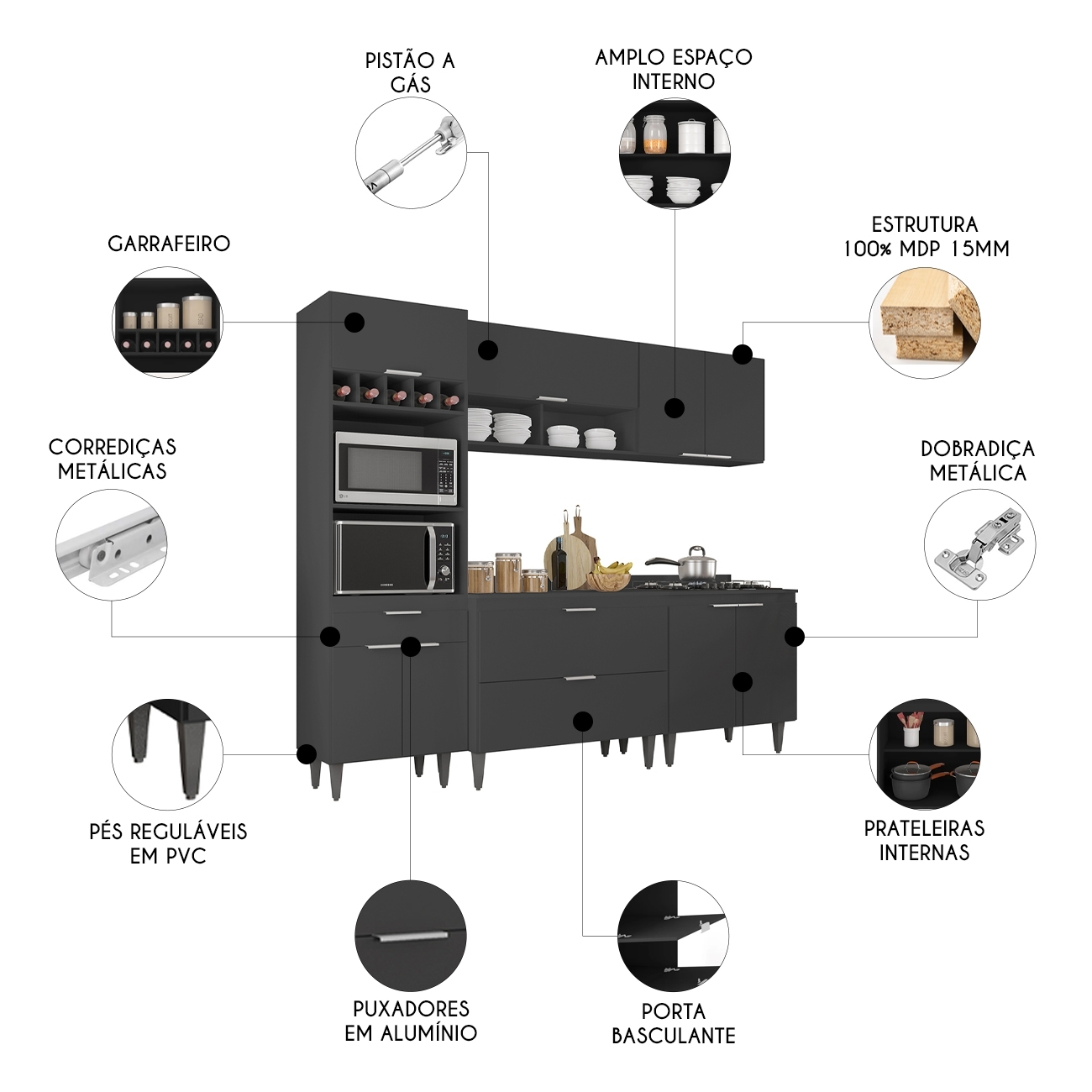 PISTÃO A GÁS

AMPLO ESPAÇO INTERNO

GARRAFEIRO

ESTRUTURA 100% MDP 15MM

CORREDIÇAS METÁLICAS

DOBRADIÇA METÁLICA

PÉS REGULÁVEIS EM PVC

PRATELEIRAS INTERNAS

PUXADORES EM ALUMÍNIO

PORTA BASCULANTE