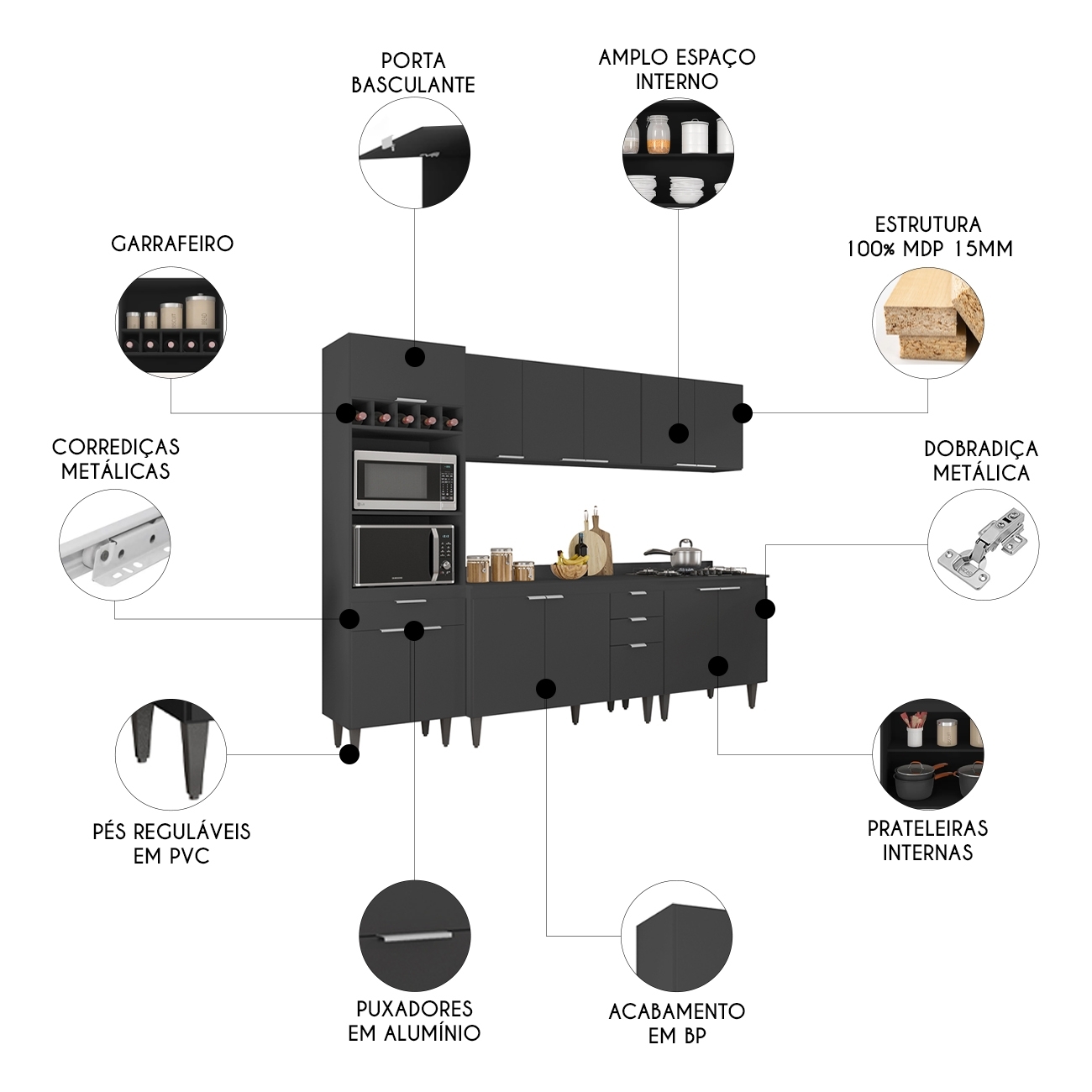 PORTA BASCULANTE

AMPLO ESPAÇO INTERNO

GARRAFEIRO

ESTRUTURA 100% MDP 15MM

CORREDIÇAS METÁLICAS

DOBRADIÇA METÁLICA

PÉS REGULÁVEIS EM PVC

PRATELEIRAS INTERNAS

PUXADORES EM ALUMÍNIO

ACABAMENTO EM BP