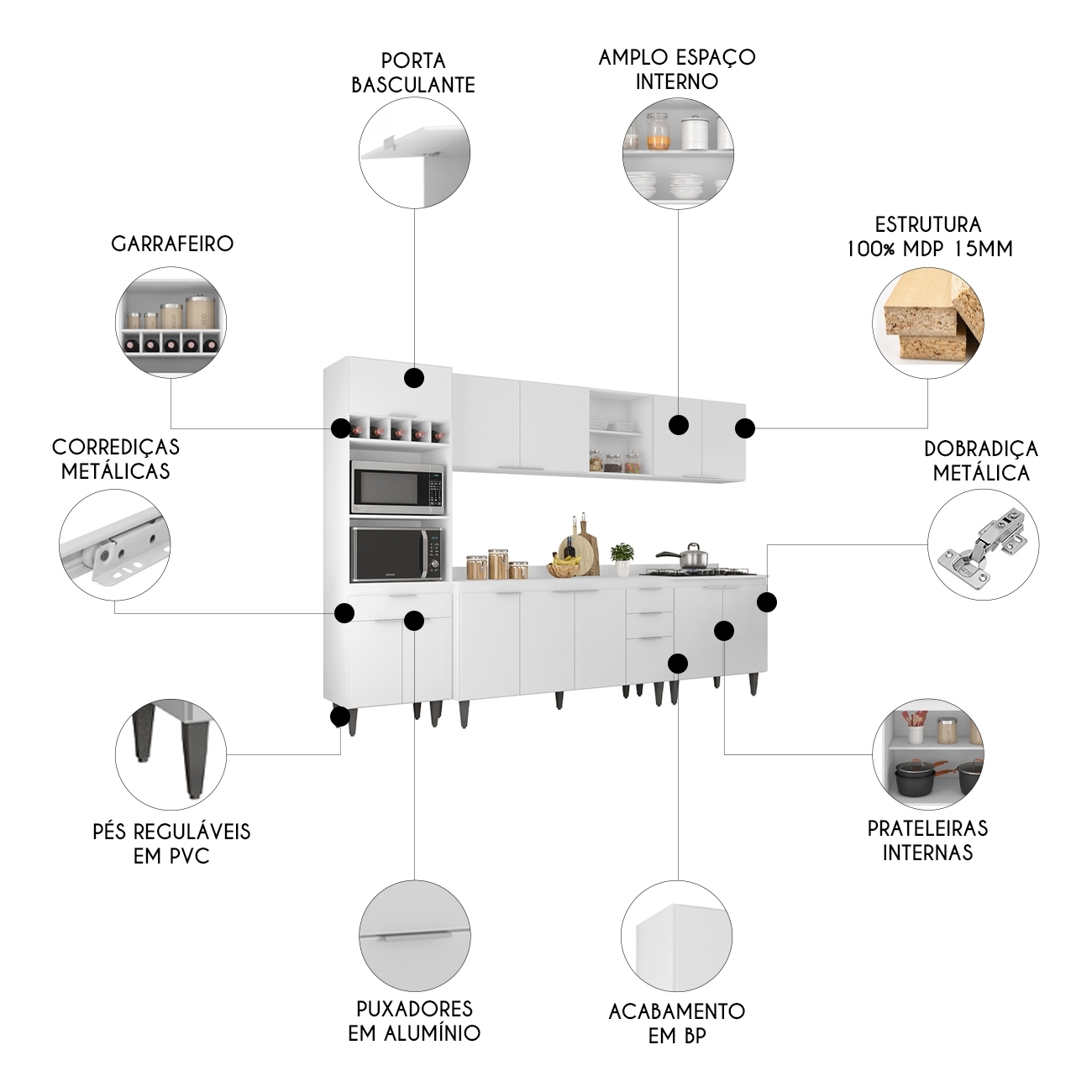 PORTA BASCULANTE

AMPLO ESPAÇO INTERNO

GARRAFEIRO

ESTRUTURA 100% MDP 15MM

CORREDIÇAS METÁLICAS

DOBRADIÇA METÁLICA

PÉS REGULÁVEIS EM PVC

PRATELEIRAS INTERNAS

PUXADORES EM ALUMÍNIO

ACABAMENTO EM BP