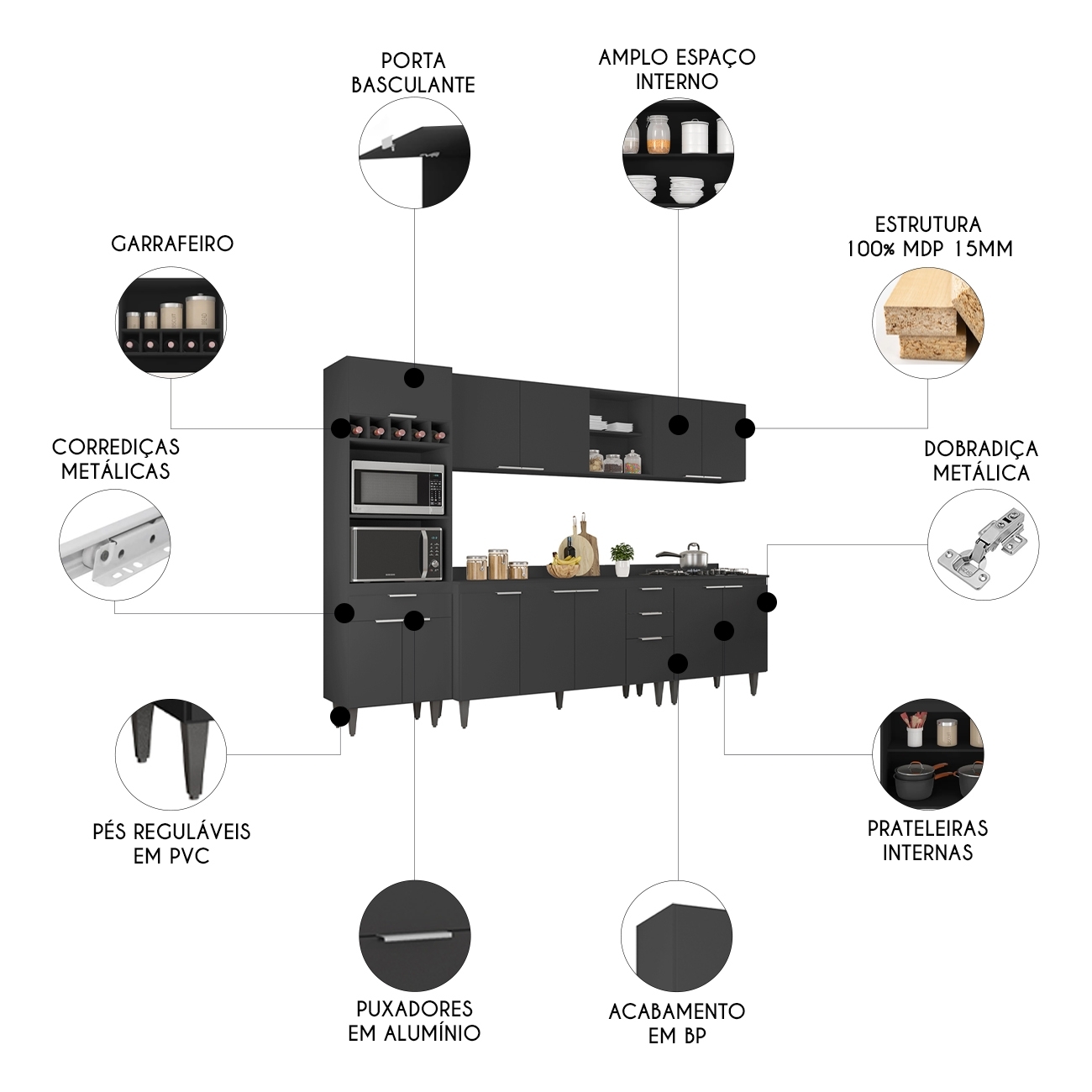 PORTA BASCULANTE

AMPLO ESPAÇO INTERNO

GARRAFEIRO

ESTRUTURA 100% MDP 15MM

CORREDIÇAS METÁLICAS

DOBRADIÇA METÁLICA

PÉS REGULÁVEIS EM PVC

PRATELEIRAS INTERNAS

PUXADORES EM ALUMÍNIO

ACABAMENTO EM BP