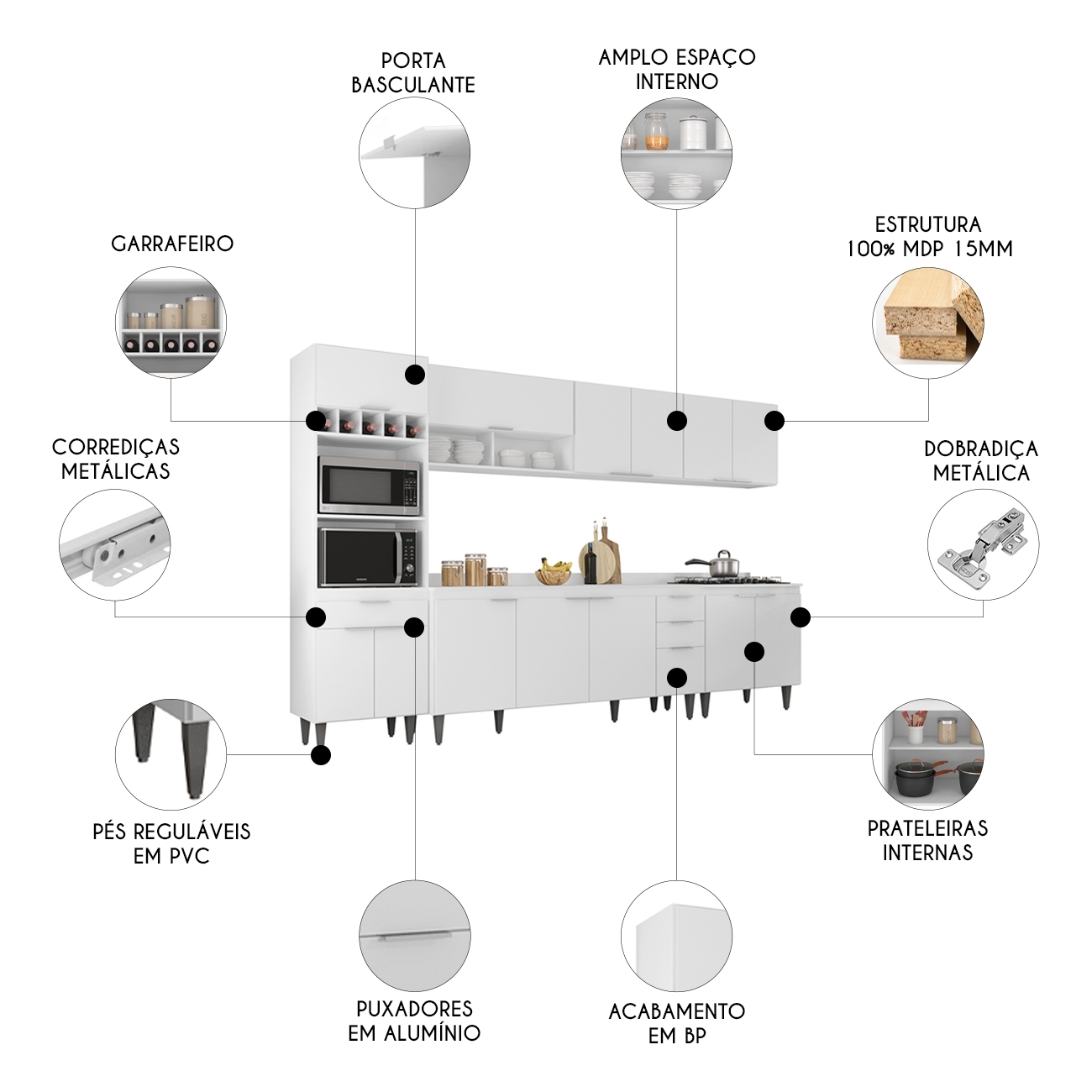 PORTA BASCULANTE

AMPLO ESPAÇO INTERNO

GARRAFEIRO

ESTRUTURA 100% MDP 15MM

CORREDIÇAS METÁLICAS

DOBRADIÇA METÁLICA

PÉS REGULÁVEIS EM PVC

PRATELEIRAS INTERNAS

PUXADORES EM ALUMÍNIO

ACABAMENTO EM BP