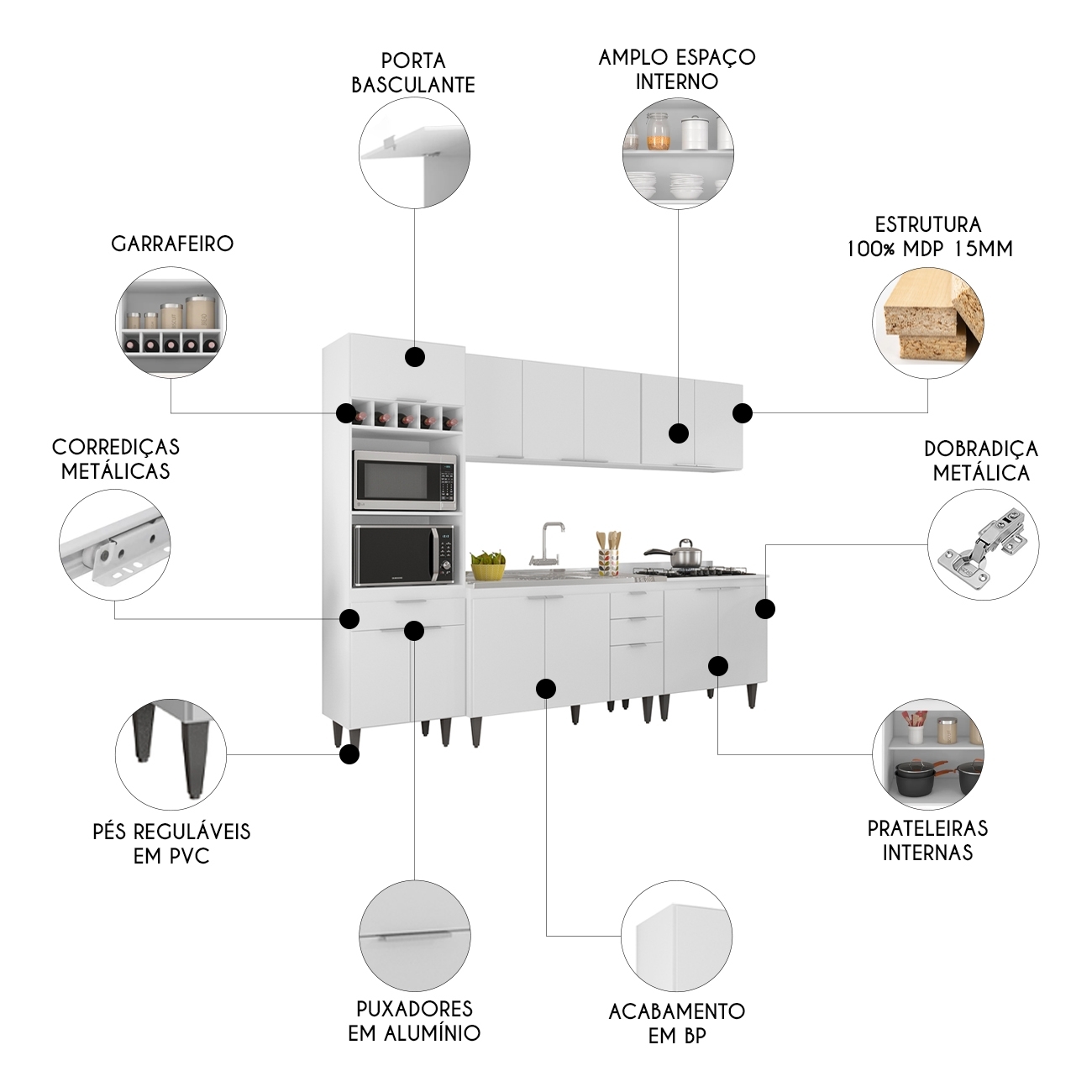 PORTA BASCULANTE

AMPLO ESPAÇO INTERNO

GARRAFEIRO

ESTRUTURA 100% MDP 15MM

CORREDIÇAS METÁLICAS

DOBRADIÇA METÁLICA

PÉS REGULÁVEIS EM PVC

PRATELEIRAS INTERNAS

PUXADORES EM ALUMÍNIO

ACABAMENTO EM BP