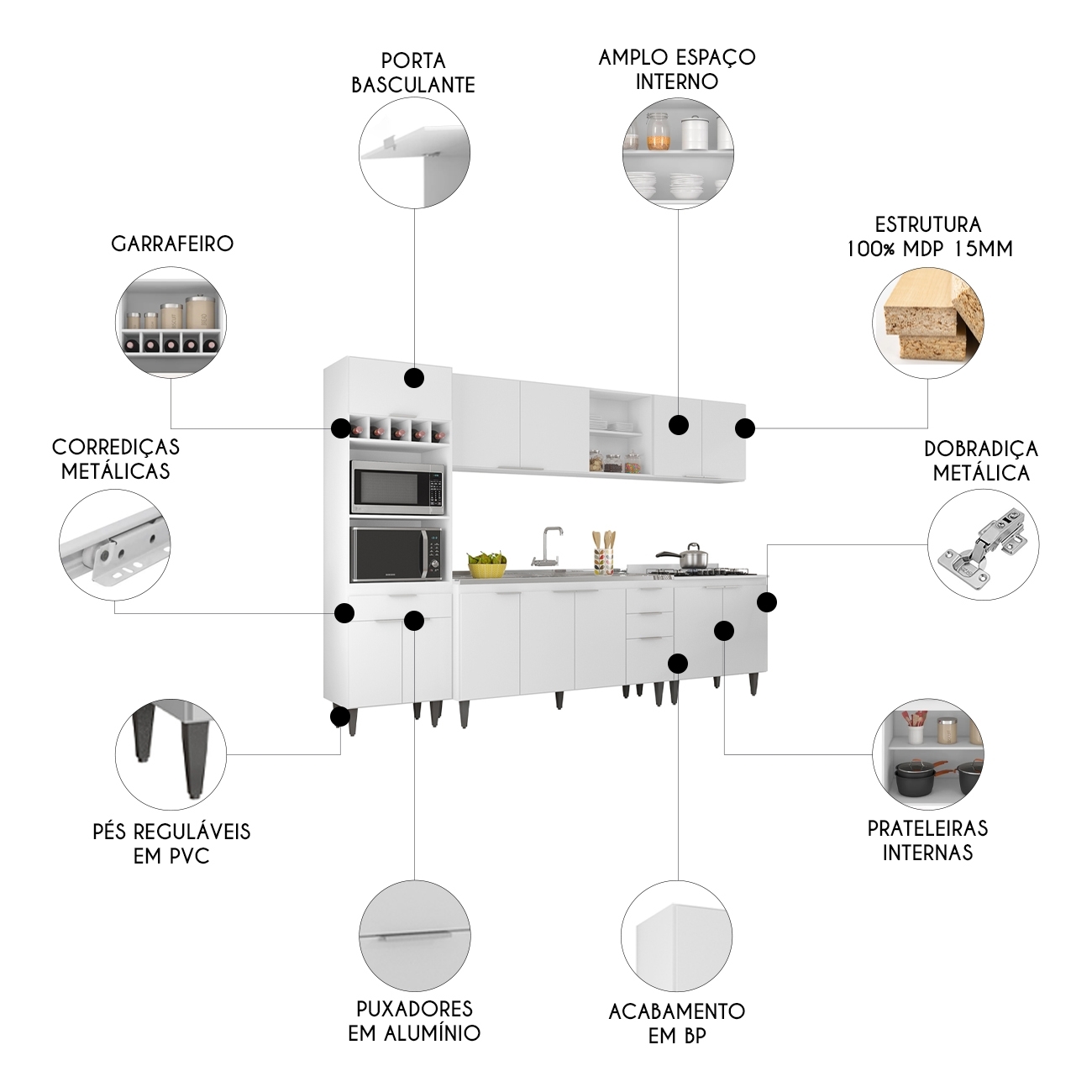 PORTA BASCULANTE

AMPLO ESPAÇO INTERNO

GARRAFEIRO

ESTRUTURA 100% MDP 15MM

CORREDIÇAS METÁLICAS

DOBRADIÇA METÁLICA

PÉS REGULÁVEIS EM PVC

PRATELEIRAS INTERNAS

PUXADORES EM ALUMÍNIO

ACABAMENTO EM BP