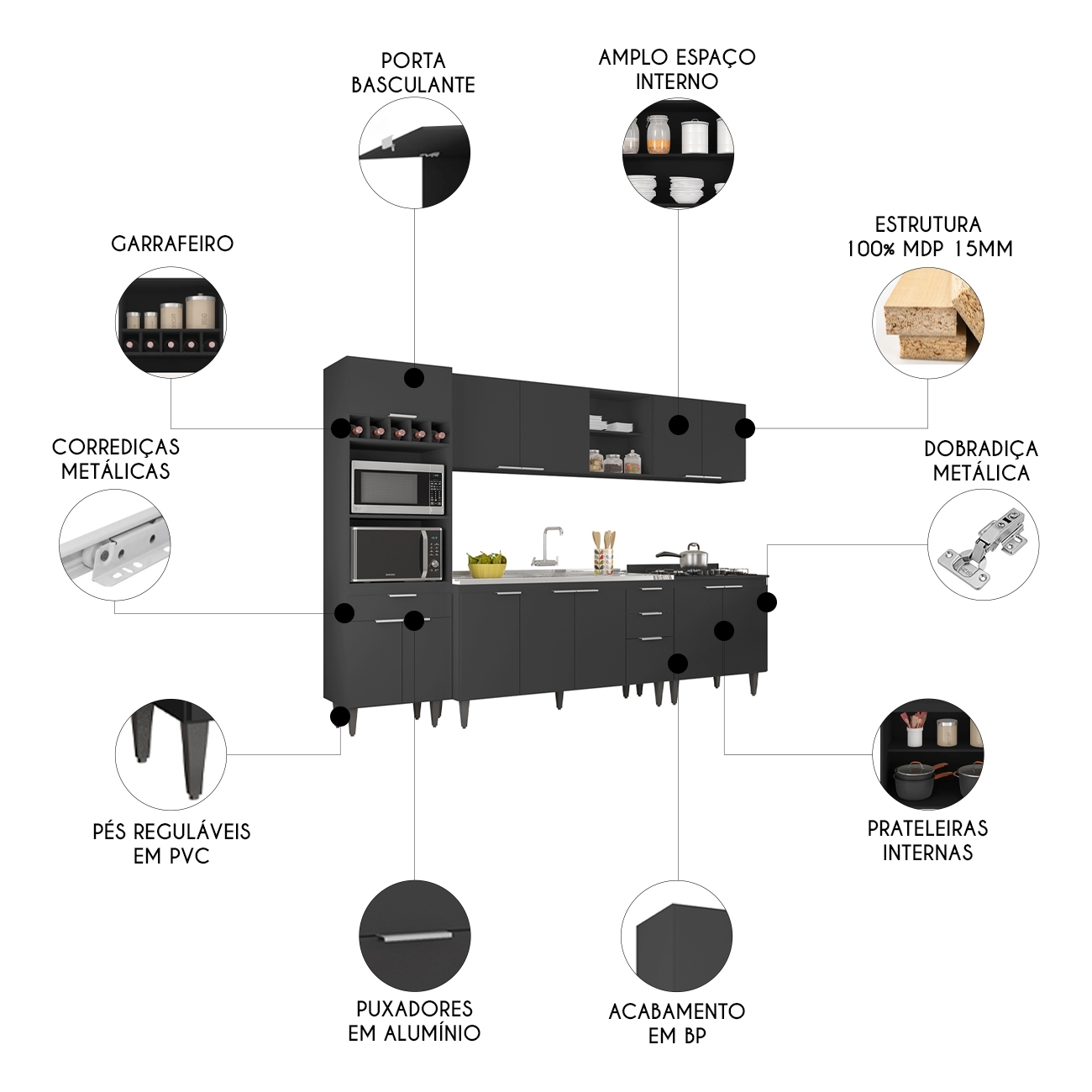 PORTA BASCULANTE

AMPLO ESPAÇO INTERNO

GARRAFEIRO

ESTRUTURA 100% MDP 15MM

CORREDIÇAS METÁLICAS

DOBRADIÇA METÁLICA

PÉS REGULÁVEIS EM PVC

PRATELEIRAS INTERNAS

PUXADORES EM ALUMÍNIO

ACABAMENTO EM BP