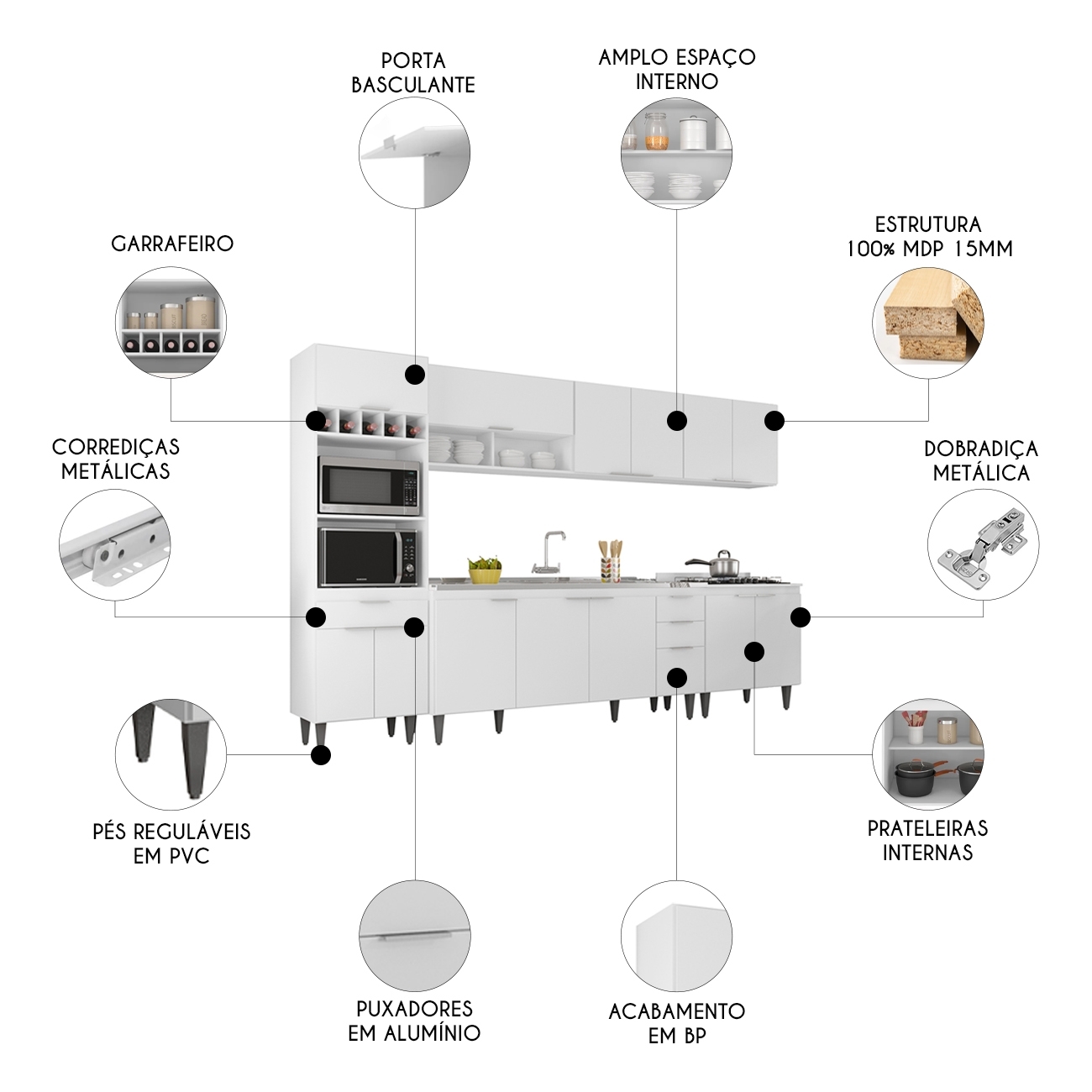 PORTA BASCULANTE

AMPLO ESPAÇO INTERNO

GARRAFEIRO

ESTRUTURA 100% MDP 15MM

CORREDIÇAS METÁLICAS

DOBRADIÇA METÁLICA

PÉS REGULÁVEIS EM PVC

PRATELEIRAS INTERNAS

PUXADORES EM ALUMÍNIO

ACABAMENTO EM BP