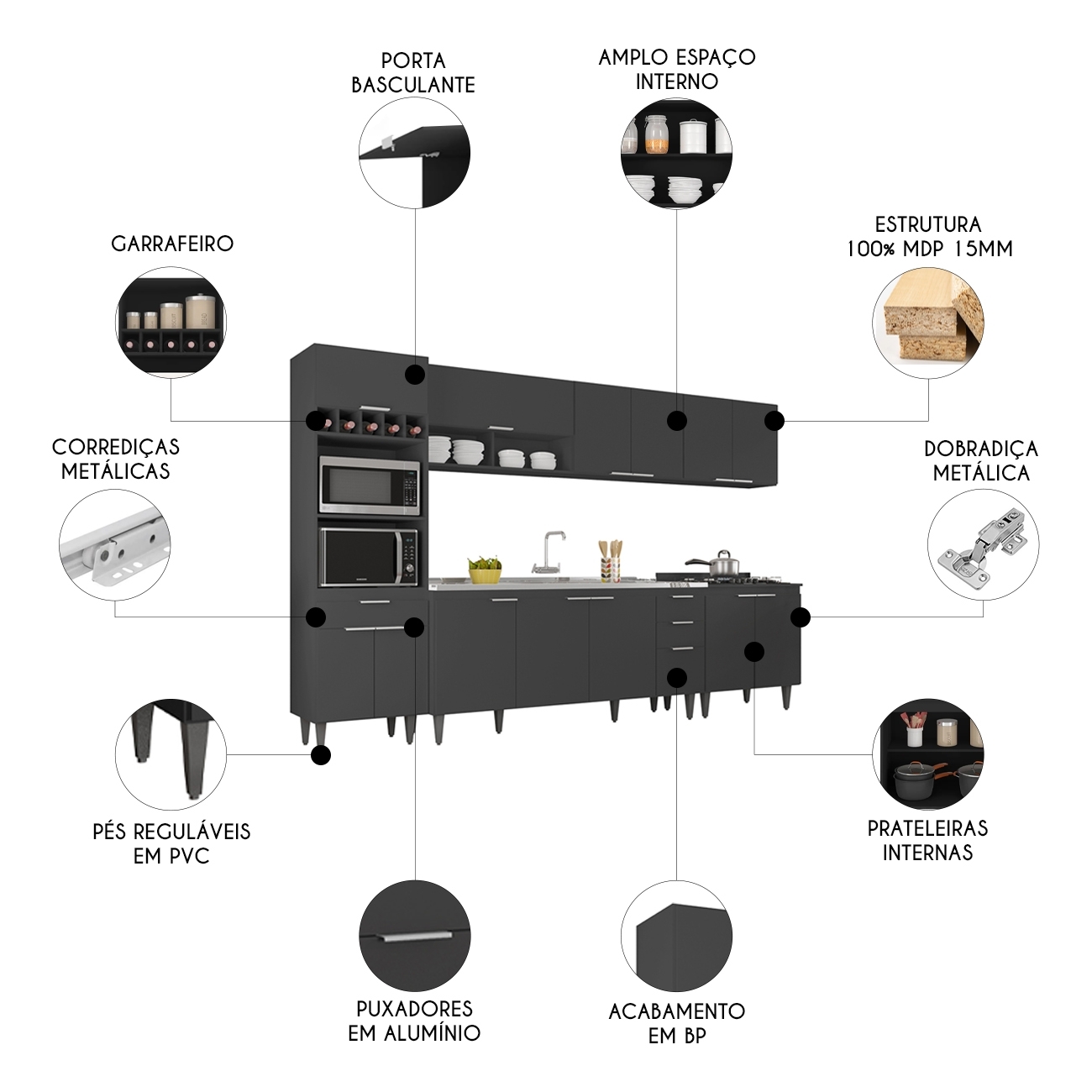 PORTA BASCULANTE

AMPLO ESPAÇO INTERNO

GARRAFEIRO

ESTRUTURA 100% MDP 15MM

CORREDIÇAS METÁLICAS

DOBRADIÇA METÁLICA

PÉS REGULÁVEIS EM PVC

PRATELEIRAS INTERNAS

PUXADORES EM ALUMÍNIO

ACABAMENTO EM BP