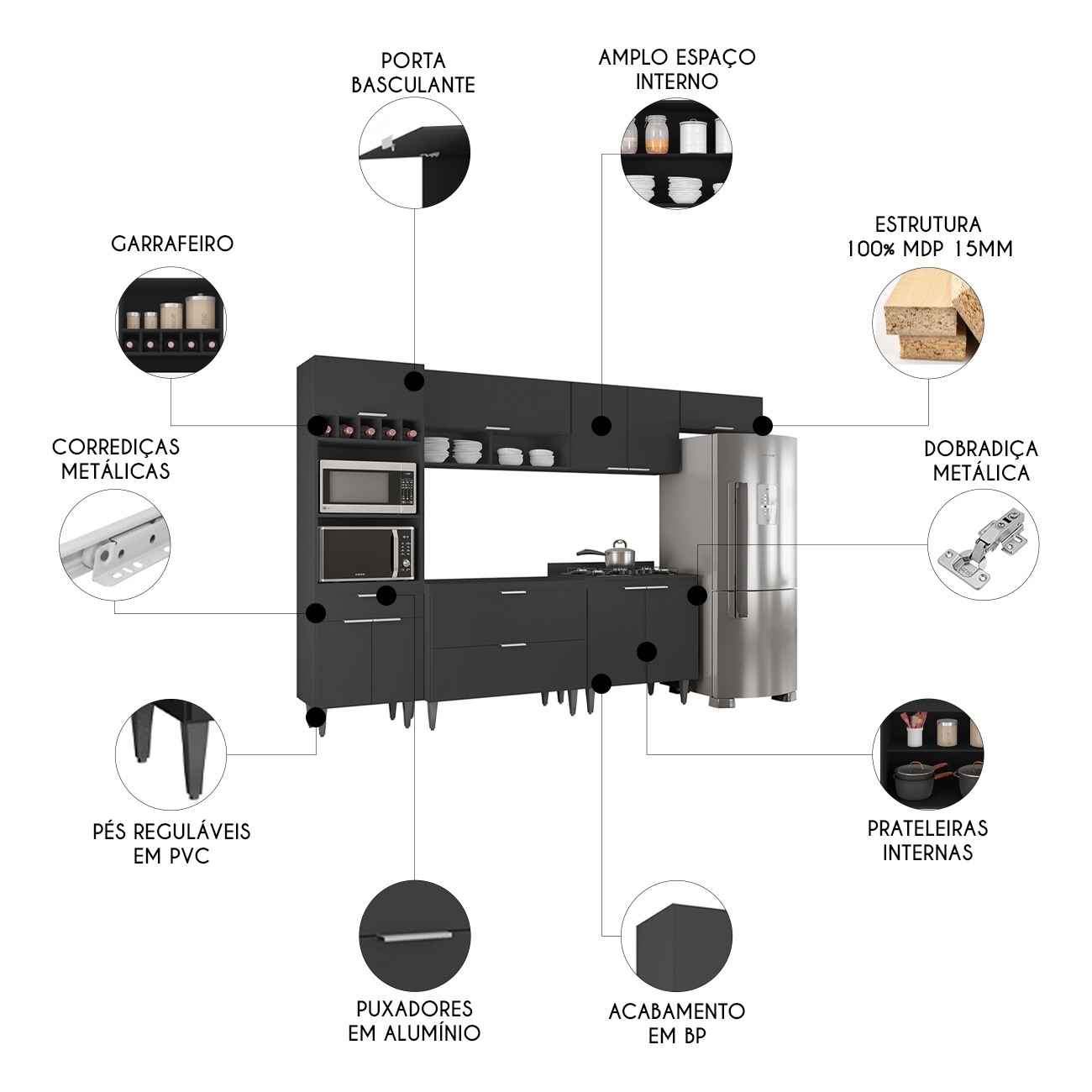 PORTA BASCULANTE

AMPLO ESPAÇO INTERNO

GARRAFEIRO

ESTRUTURA 100% MDP 15MM

CORREDIÇAS METÁLICAS

DOBRADIÇA METÁLICA

PÉS REGULÁVEIS EM PVC

PRATELEIRAS INTERNAS

PUXADORES EM ALUMÍNIO

ACABAMENTO EM BP