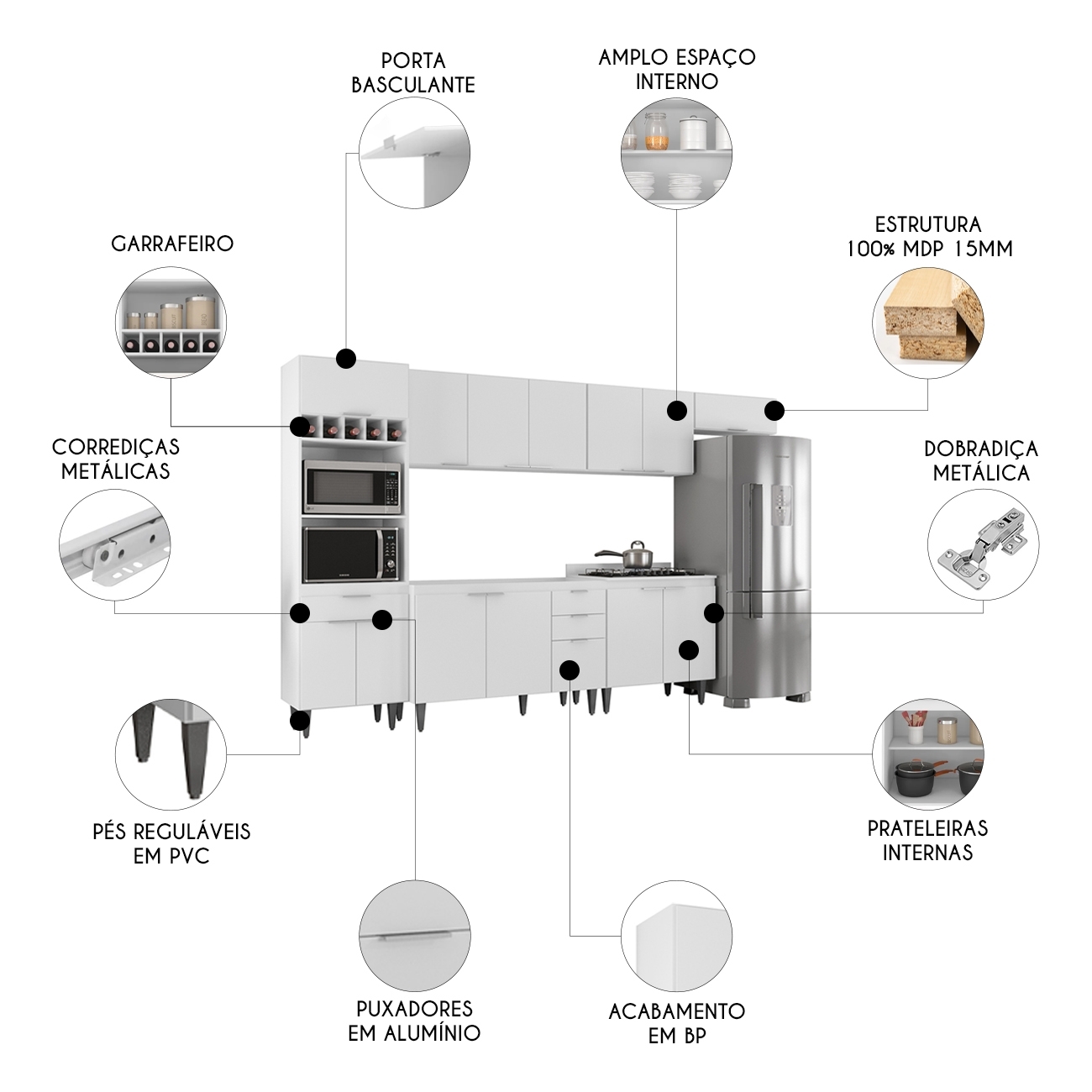 PORTA BASCULANTE

AMPLO ESPAÇO INTERNO

GARRAFEIRO

ESTRUTURA 100% MDP 15MM

CORREDIÇAS METÁLICAS

DOBRADIÇA METÁLICA

PÉS REGULÁVEIS EM PVC

PRATELEIRAS INTERNAS

PUXADORES EM ALUMÍNIO

ACABAMENTO EM BP