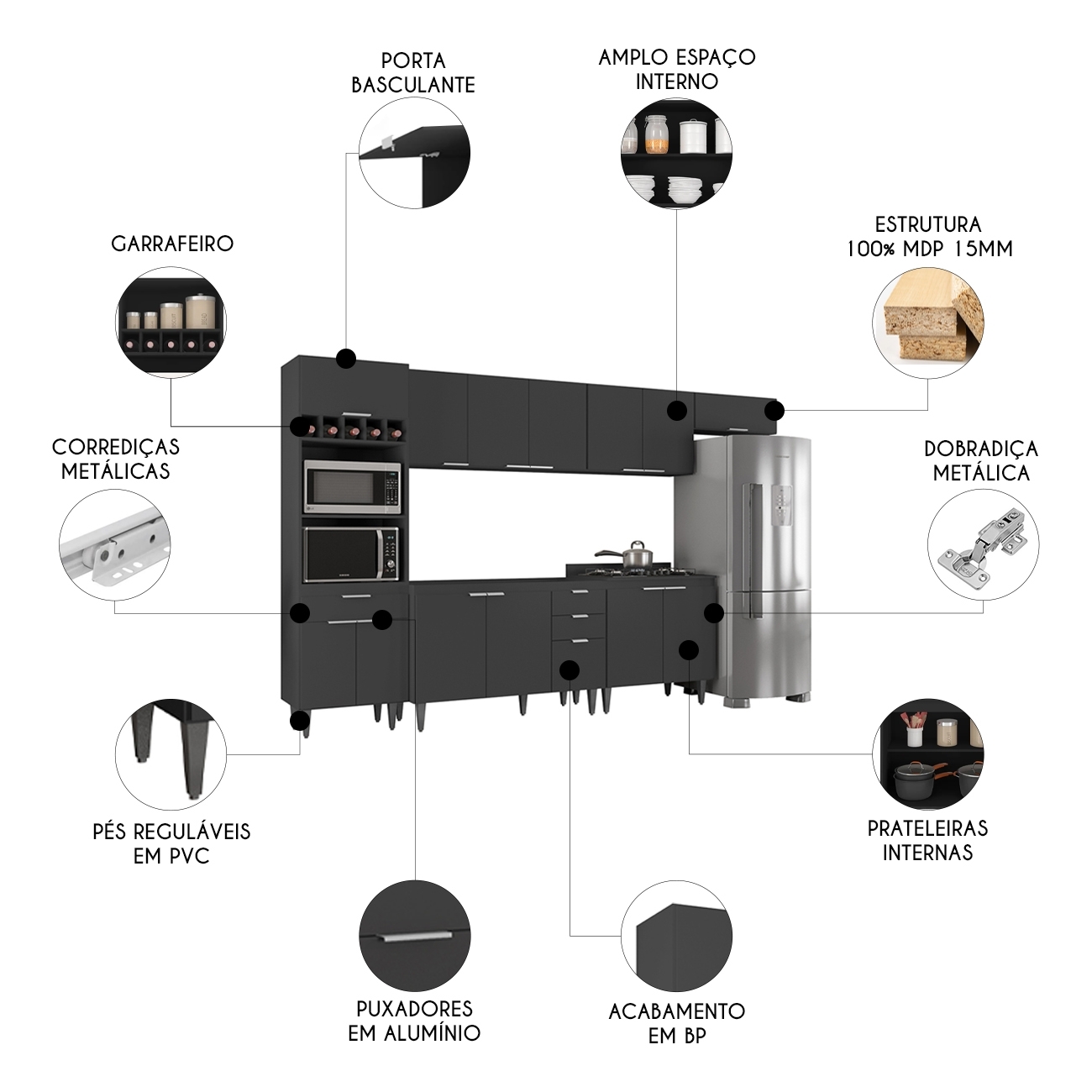 PORTA BASCULANTE

AMPLO ESPAÇO INTERNO

GARRAFEIRO

ESTRUTURA 100% MDP 15MM

CORREDIÇAS METÁLICAS

DOBRADIÇA METÁLICA

PÉS REGULÁVEIS EM PVC

PRATELEIRAS INTERNAS

PUXADORES EM ALUMÍNIO

ACABAMENTO EM BP