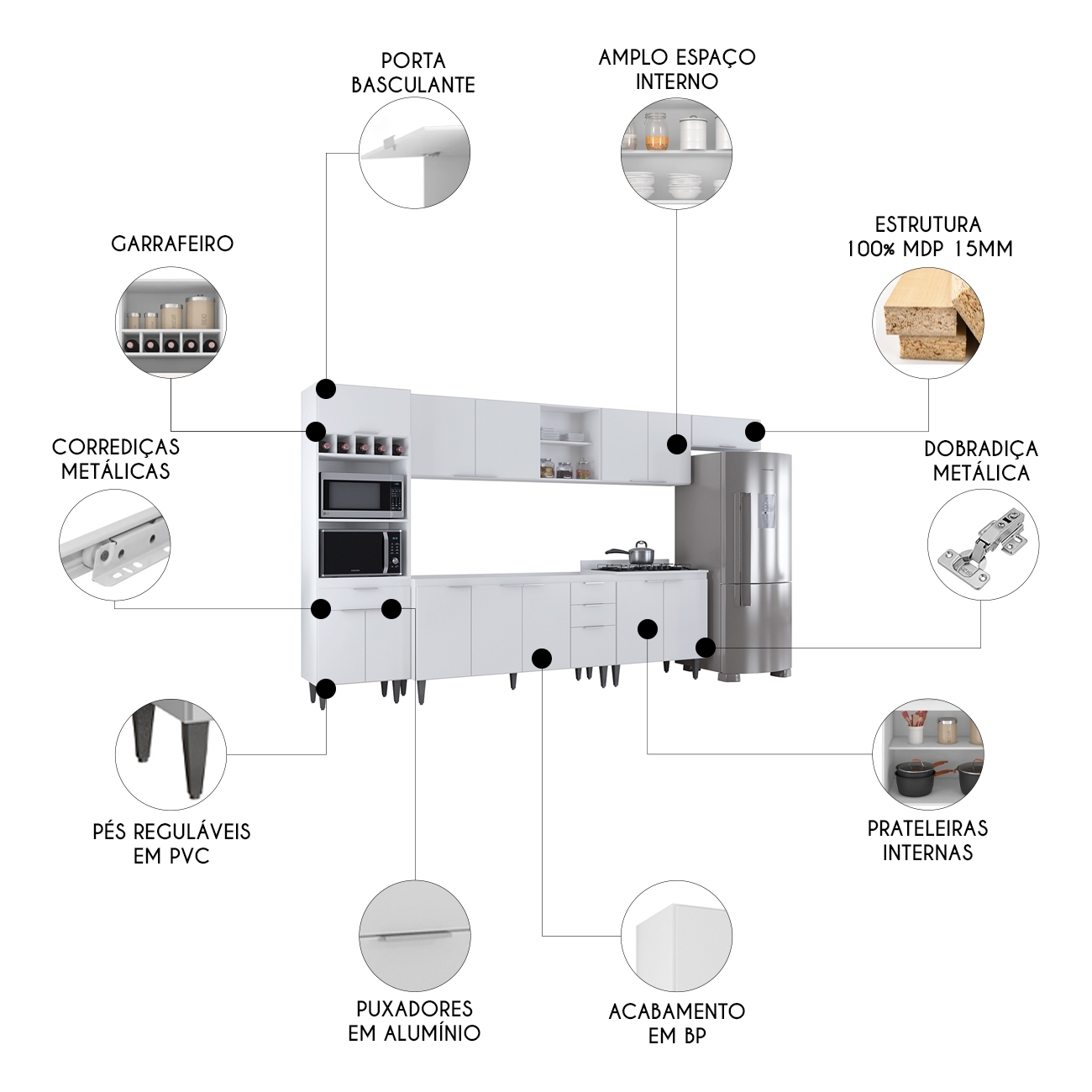 PORTA BASCULANTE

AMPLO ESPAÇO INTERNO

GARRAFEIRO

ESTRUTURA 100% MDP 15MM

CORREDIÇAS METÁLICAS

DOBRADIÇA METÁLICA

PÉS REGULÁVEIS EM PVC

PRATELEIRAS INTERNAS

PUXADORES EM ALUMÍNIO

ACABAMENTO EM BP